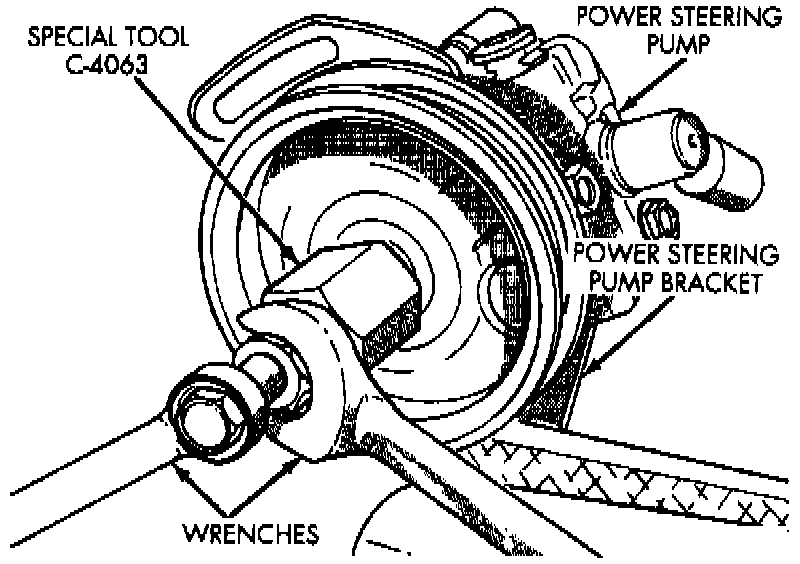 SPECIAL TOOL
C-4063

POWER STEERING
PUMP

POWER STEERING
PUMP BRACKET

WRENCHES