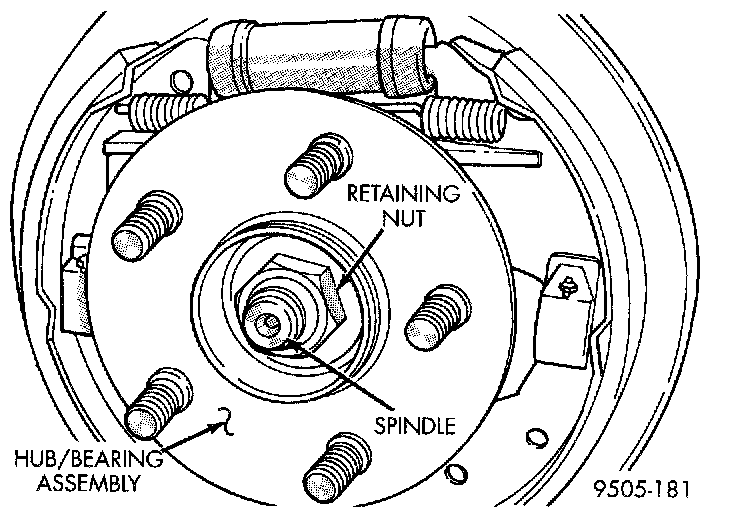 RETAINING NUT

SPINDLE

HUB/BEARING ASSEMBLY

9505-181