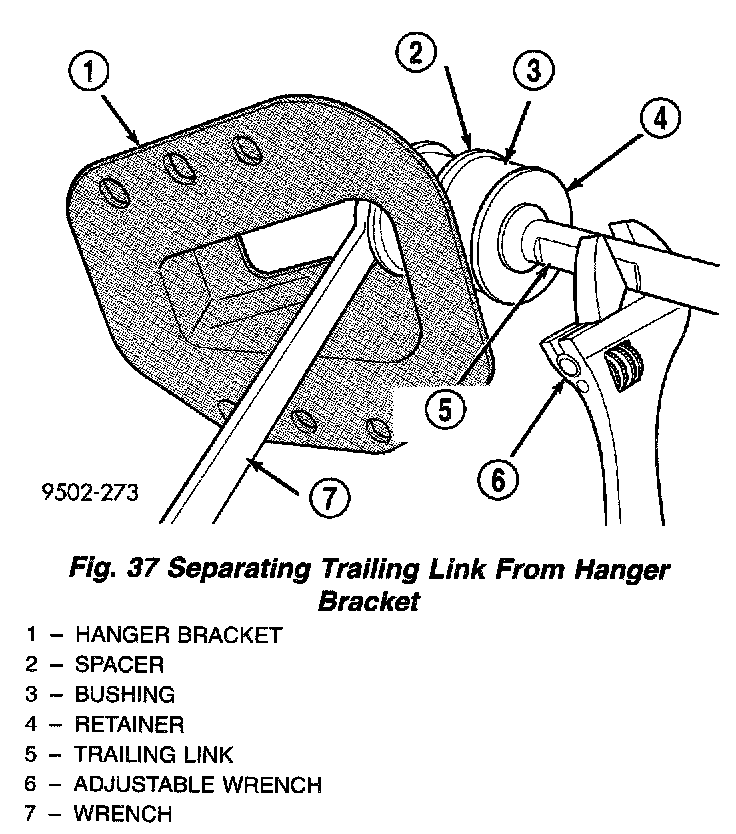 1
2
3
4
5
6
7
9502-273

Fig. 37 Separating Trailing Link From Hanger Bracket

1 – HANGER BRACKET
2 – SPACER
3 – BUSHING
4 – RETAINER
5 – TRAILING LINK
6 – ADJUSTABLE WRENCH
7 – WRENCH