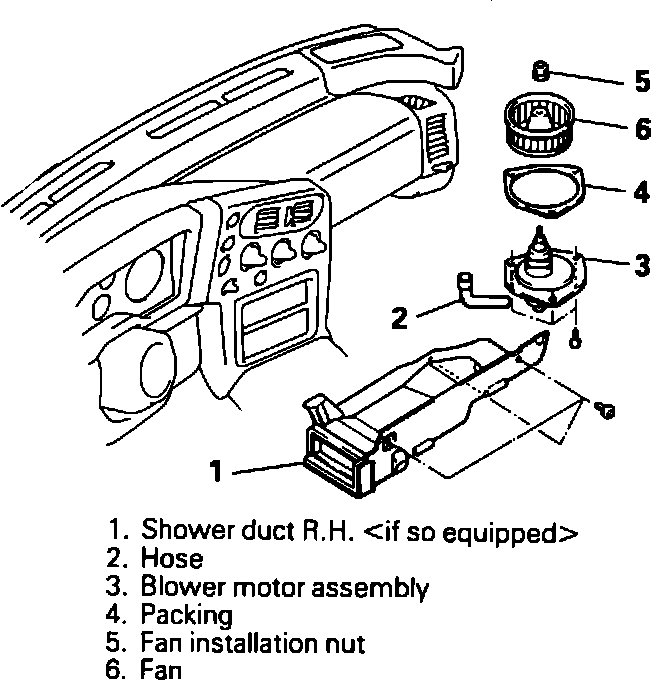 5
6
4
3
2
1

1. Shower duct R.H. <if so equipped>
2. Hose
3. Blower motor assembly
4. Packing
5. Fan installation nut
6. Fan