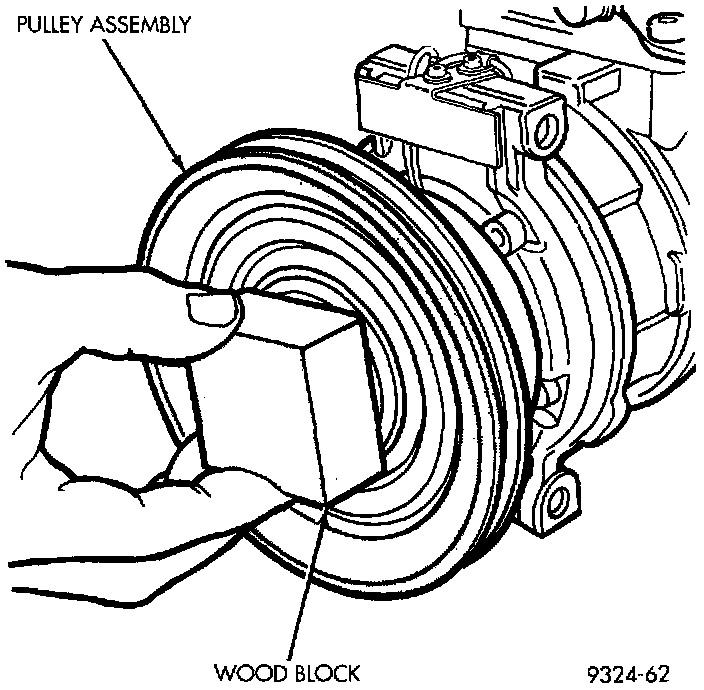 PULLEY ASSEMBLY

WOOD BLOCK

9324-62