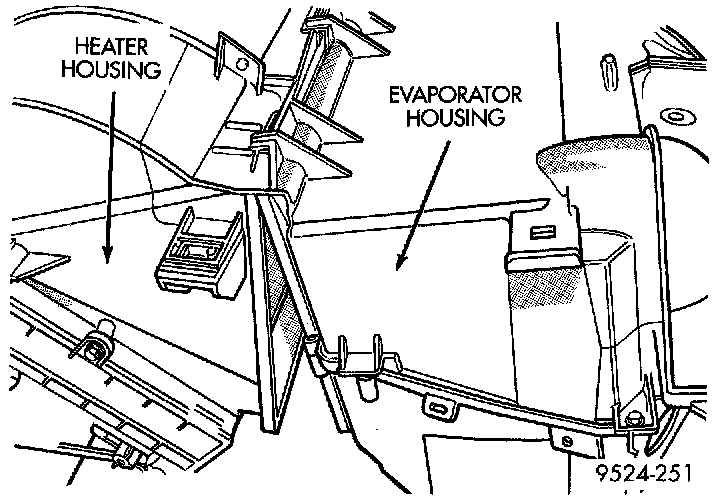 HEATER HOUSING

EVAPORATOR HOUSING

9524-251