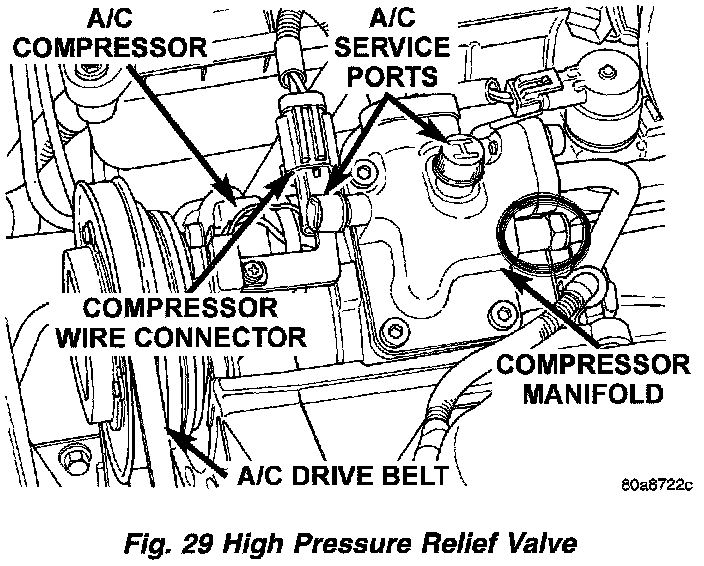 A/C COMPRESSOR

A/C SERVICE PORTS

COMPRESSOR WIRE CONNECTOR

COMPRESSOR MANIFOLD

A/C DRIVE BELT

80a8722c

Fig. 29 High Pressure Relief Valve