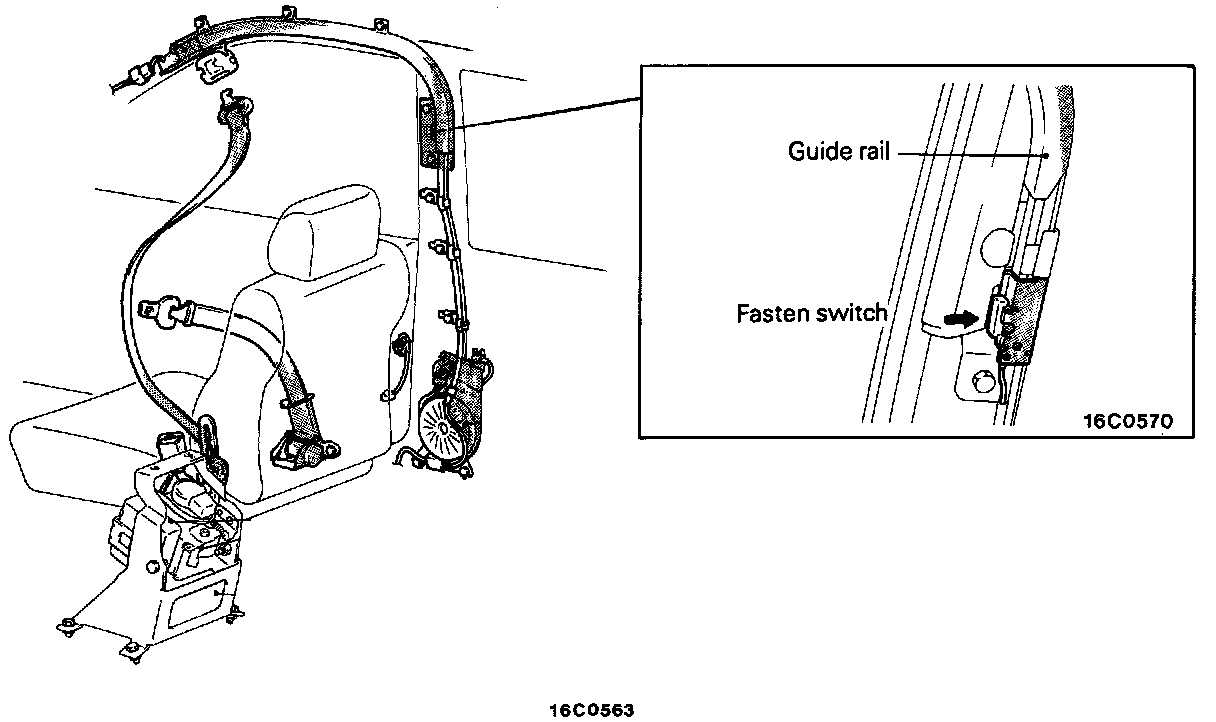 Guide rail

Fasten switch

16C0570

16C0563