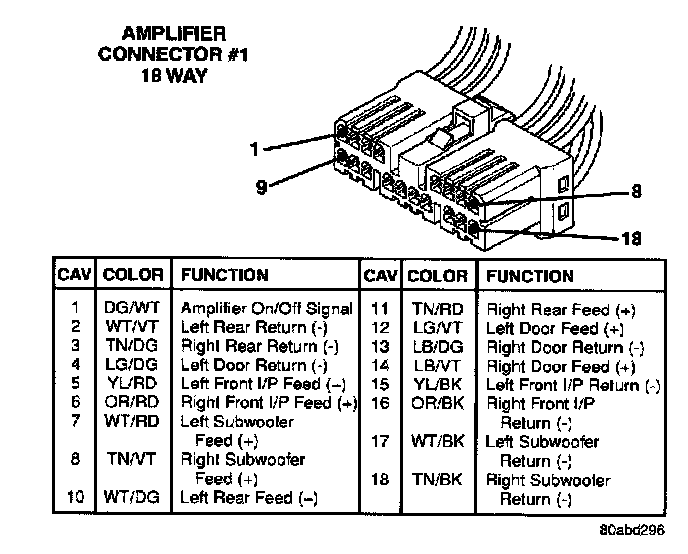 AMPLIFIER
CONNECTOR #1
18 WAY

1
9
8
18

| CAV | COLOR | FUNCTION | CAV | COLOR | FUNCTION |
|---|---|---|---|---|---|
| 1 | DG/WT | Amplifier On/Off Signal | 11 | TN/RD | Right Rear Feed (+) |
| 2 | WT/VT | Left Rear Return (-) | 12 | LG/VT | Left Door Feed (+) |
| 3 | TN/DG | Right Rear Return (-) | 13 | LB/DG | Right Door Return (-) |
| 4 | LG/DG | Left Door Return (-) | 14 | LB/VT | Right Door Feed (+) |
| 5 | YL/RD | Left Front I/P Feed (–) | 15 | YL/BK | Left Front I/P Return (-) |
| 6 | OR/RD | Right Front I/P Feed (+) | 16 | OR/BK | Right Front I/P Return (-) |
| 7 | WT/RD | Left Subwoofer Feed (+) | 17 | WT/BK | Left Subwoofer Return (-) |
| 8 | TN/VT | Right Subwoofer Feed (+) | 18 | TN/BK | Right Subwoofer Return (-) |
| 10 | WT/DG | Left Rear Feed (–) | | | |

80abd296