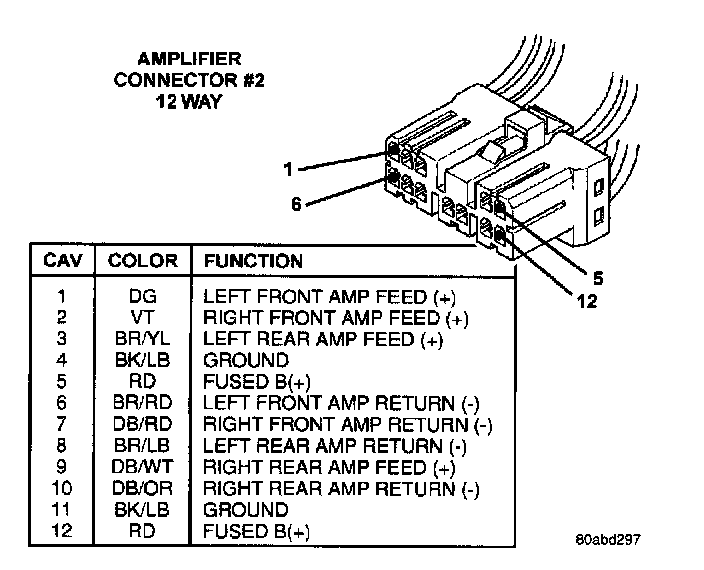 AMPLIFIER
CONNECTOR #2
12 WAY

1
6
5
12

| CAV | COLOR | FUNCTION |
|---|---|---|
| 1 | DG | LEFT FRONT AMP FEED (+) |
| 2 | VT | RIGHT FRONT AMP FEED (+) |
| 3 | BR/YL | LEFT REAR AMP FEED (+) |
| 4 | BK/LB | GROUND |
| 5 | RD | FUSED B(+) |
| 6 | BR/RD | LEFT FRONT AMP RETURN (-) |
| 7 | DB/RD | RIGHT FRONT AMP RETURN (-) |
| 8 | BR/LB | LEFT REAR AMP RETURN (-) |
| 9 | DB/WT | RIGHT REAR AMP FEED (+) |
| 10 | DB/OR | RIGHT REAR AMP RETURN (-) |
| 11 | BK/LB | GROUND |
| 12 | RD | FUSED B(+) |

80abd297