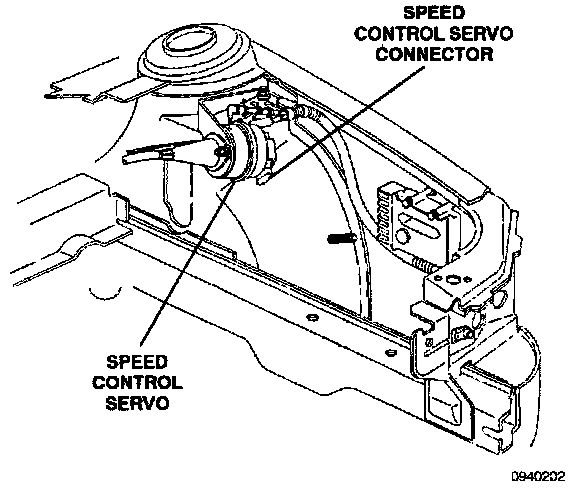 SPEED CONTROL SERVO CONNECTOR

SPEED CONTROL SERVO

0940202