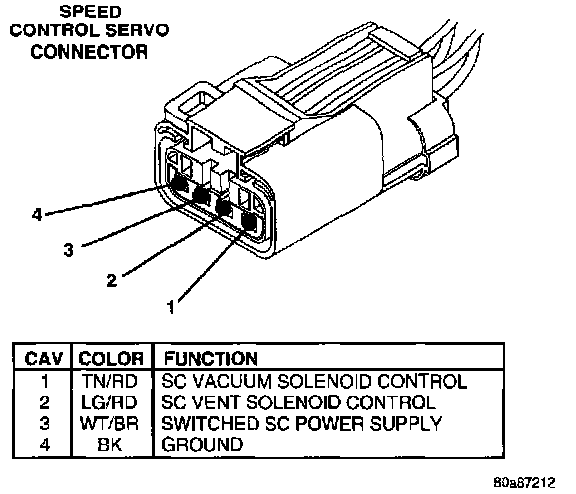 SPEED CONTROL SERVO CONNECTOR

4

3

2

1

| CAV | COLOR | FUNCTION |
|---|---|---|
| 1 | TN/RD | SC VACUUM SOLENOID CONTROL |
| 2 | LG/RD | SC VENT SOLENOID CONTROL |
| 3 | WT/BR | SWITCHED SC POWER SUPPLY |
| 4 | BK | GROUND |

80a87212