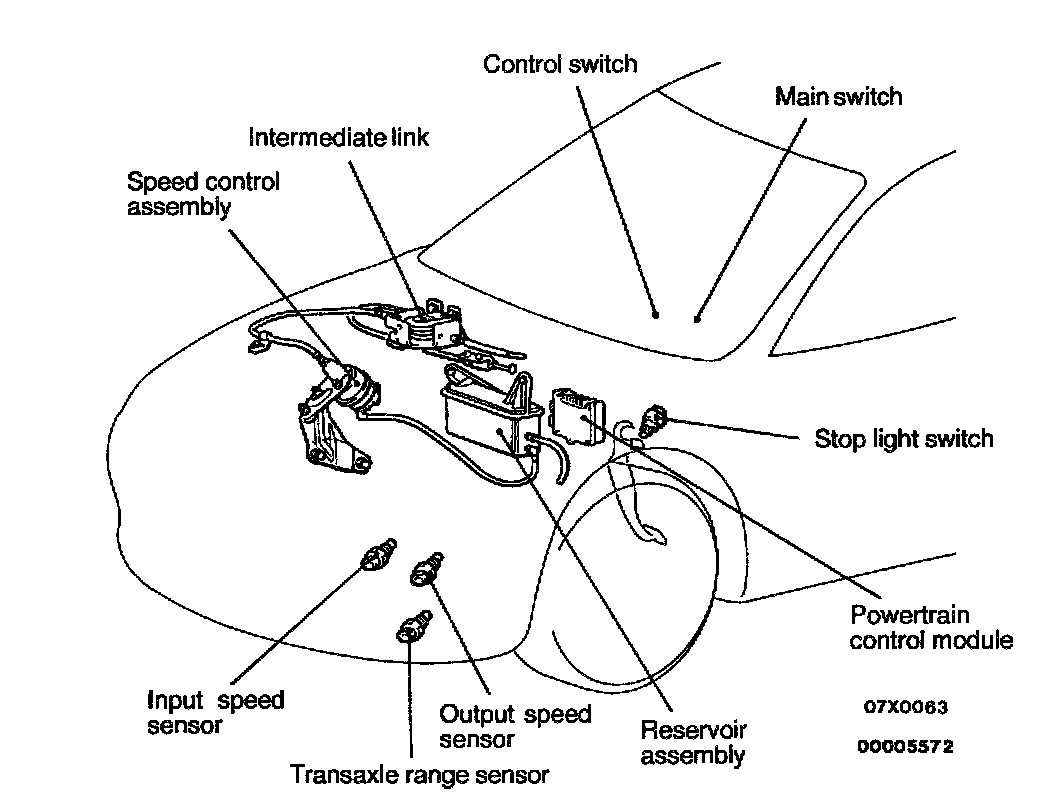 Control switch

Main switch

Intermediate link

Speed control assembly

Stop light switch

Powertrain control module

Input speed sensor

Output speed sensor

Reservoir assembly

Transaxle range sensor

07X0063

00005572