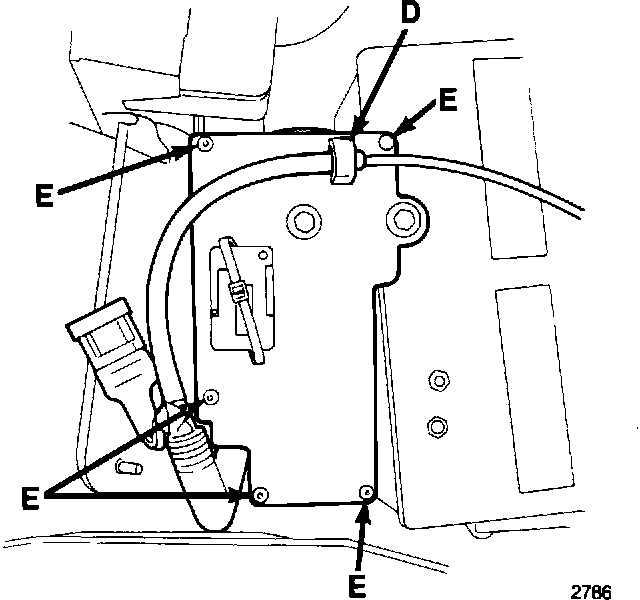 D
E
E
E
E
2786