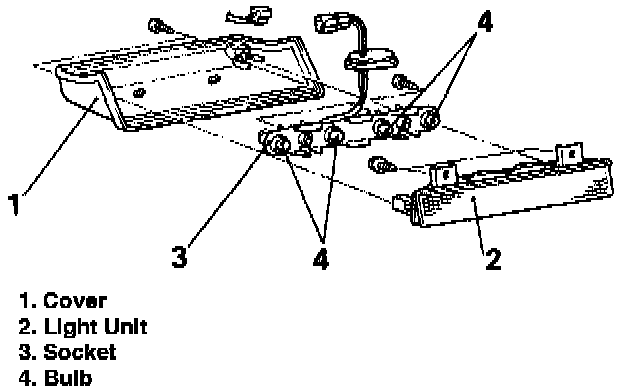 4

1

3

4

2

1. Cover
2. Light Unit
3. Socket
4. Bulb