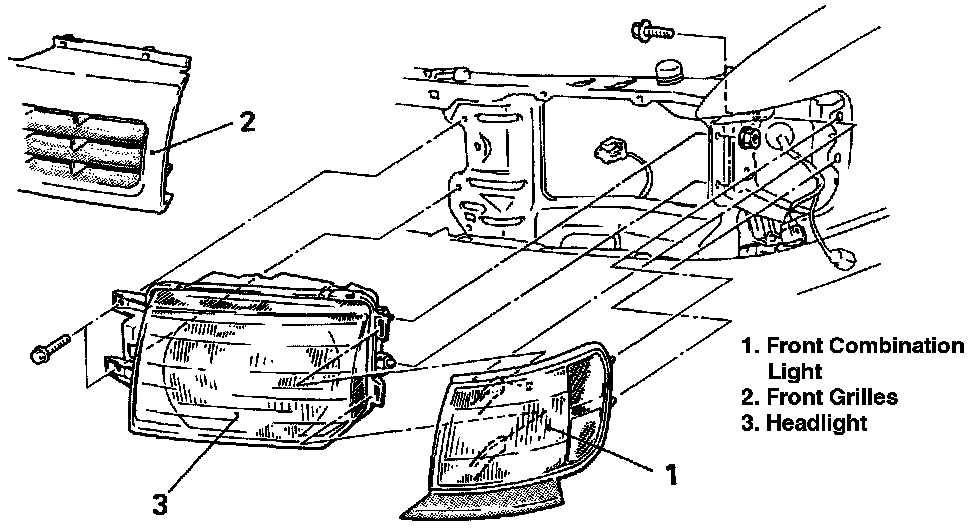 2

3

1

1. Front Combination Light
2. Front Grilles
3. Headlight