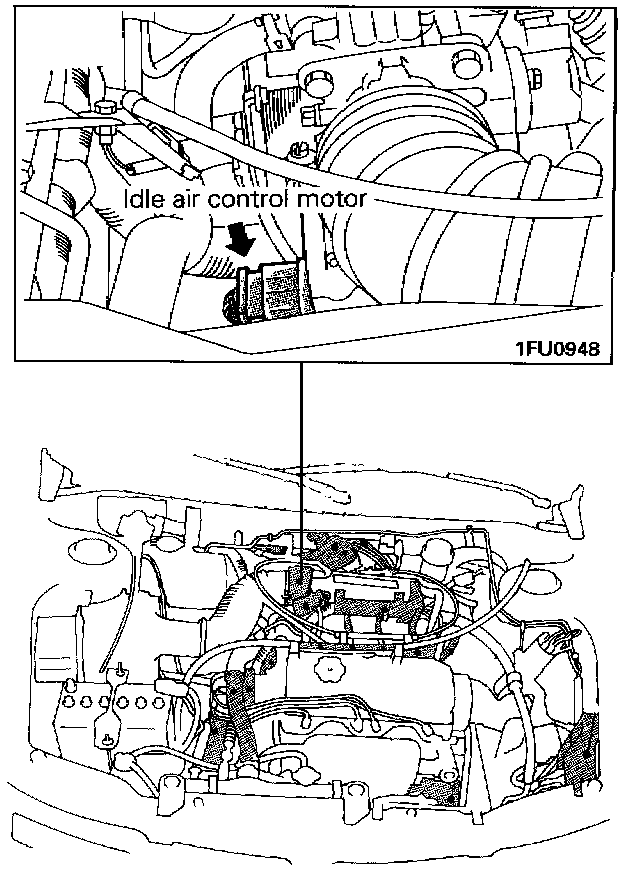 Idle air control motor

1FU0948