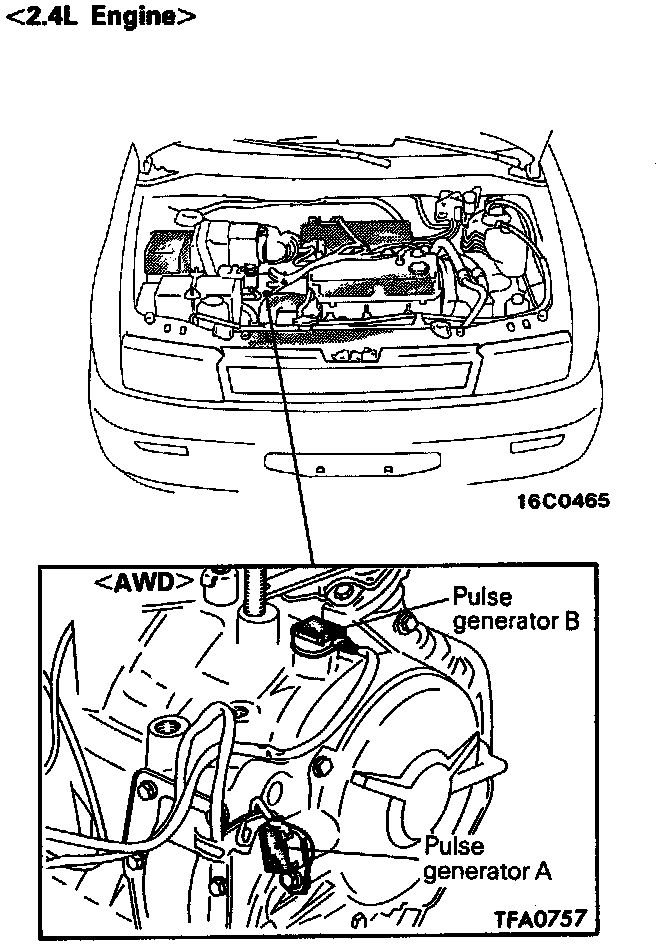 <2.4L Engine>

16C0465

<AWD>

Pulse generator B

Pulse generator A

TFA0757