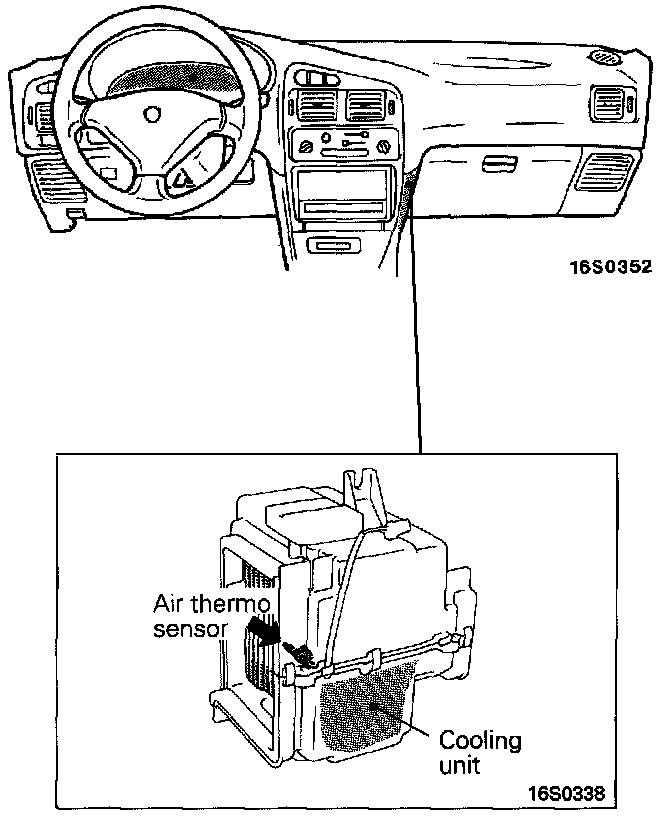 16S0352

Air thermo sensor

Cooling unit

16S0338