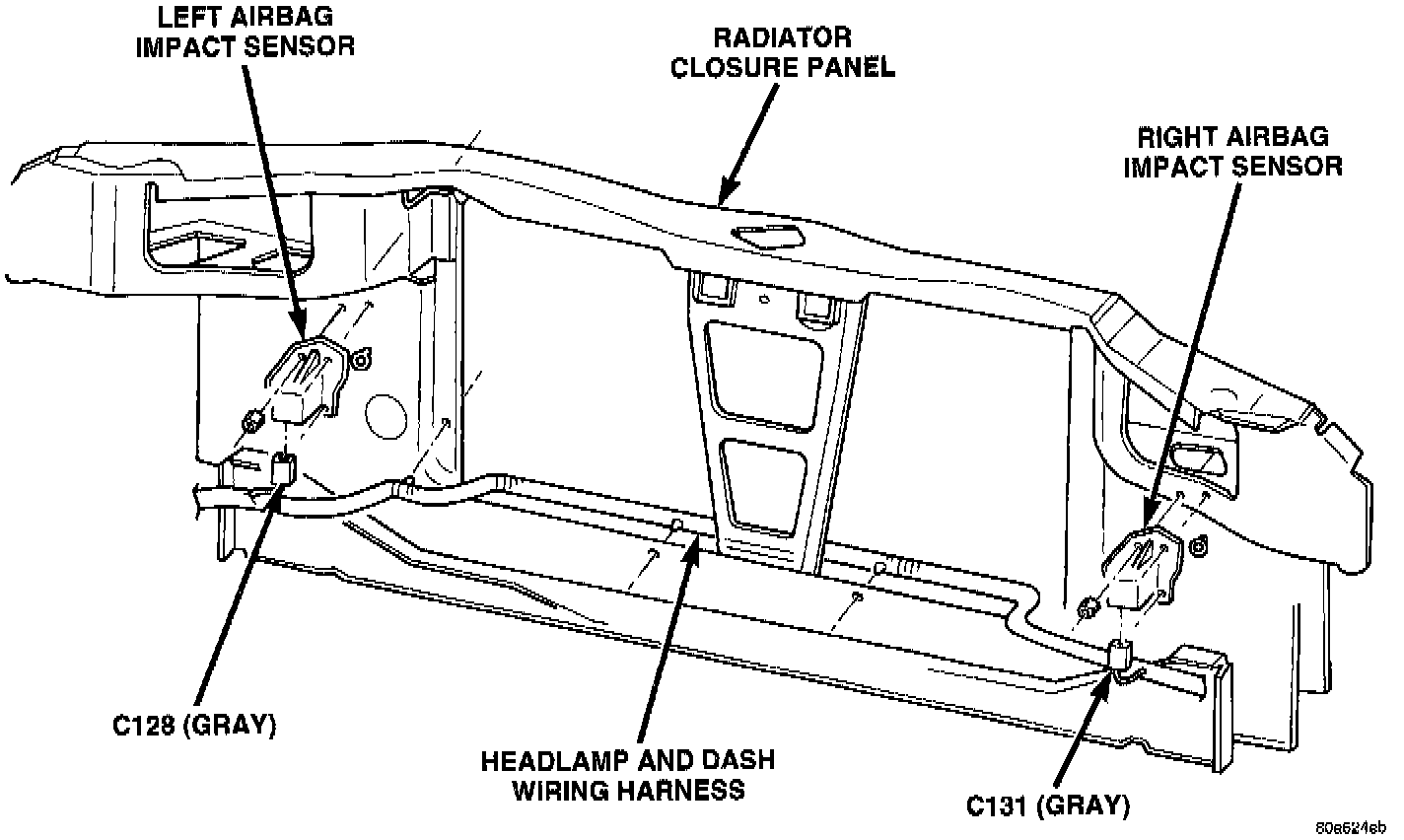 LEFT AIRBAG IMPACT SENSOR

RADIATOR CLOSURE PANEL

RIGHT AIRBAG IMPACT SENSOR

C128 (GRAY)

HEADLAMP AND DASH WIRING HARNESS

C131 (GRAY)

80a624eb