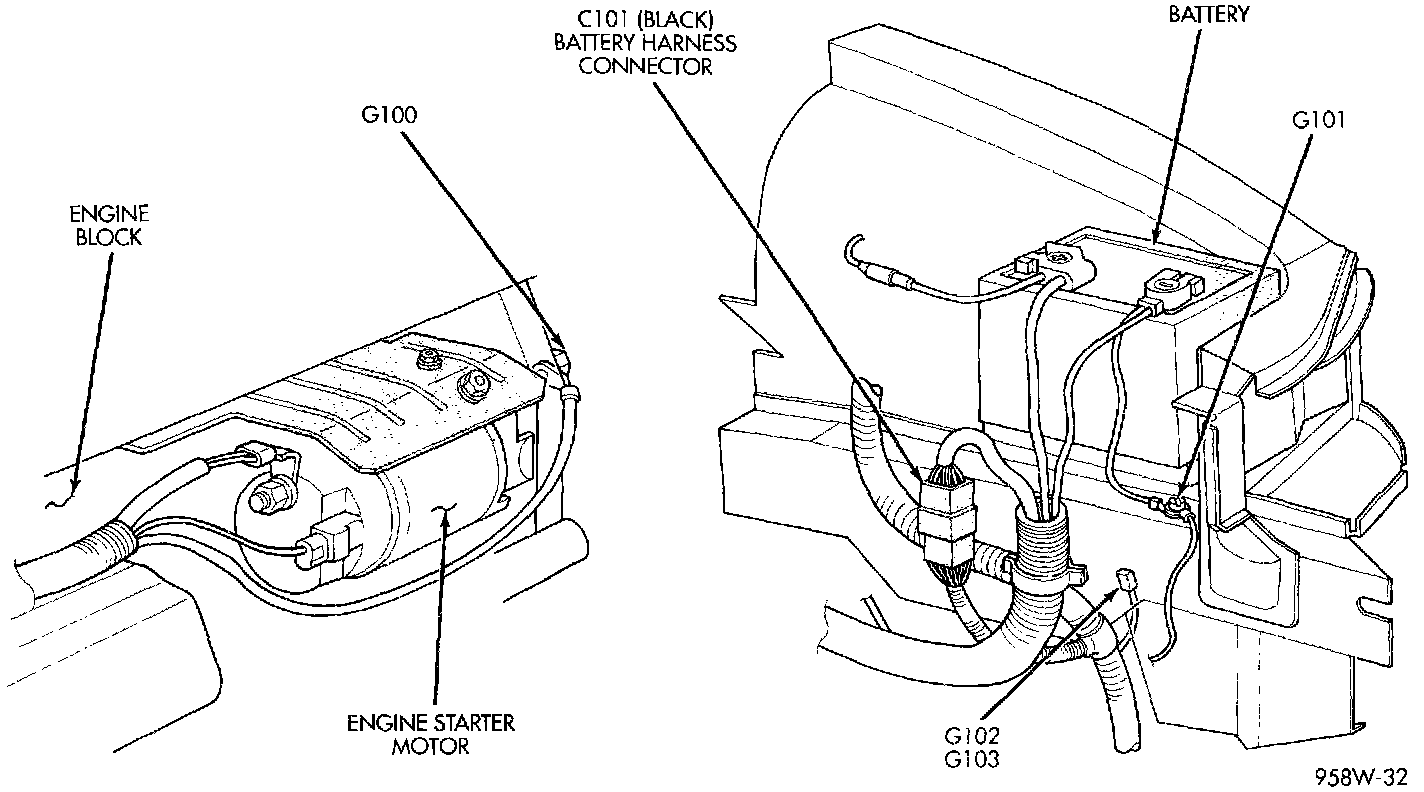 C101 (BLACK)
BATTERY HARNESS
CONNECTOR

BATTERY

G100

G101

ENGINE
BLOCK

ENGINE STARTER
MOTOR

G102
G103

958W-32