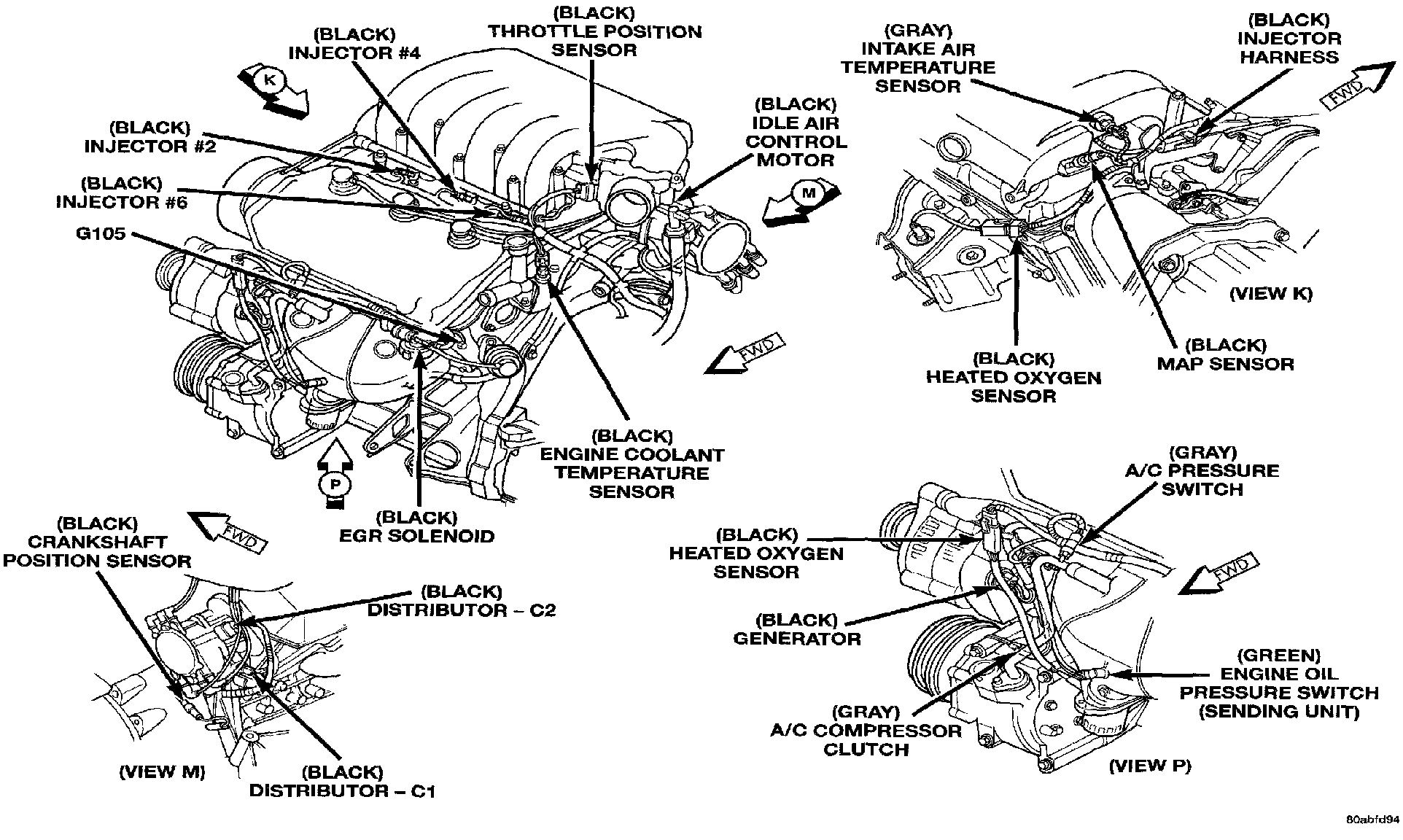 (BLACK)
THROTTLE POSITION
SENSOR

(BLACK)
INJECTOR #4

K

(BLACK)
INJECTOR #2

(BLACK)
INJECTOR #6

G105

(BLACK)
IDLE AIR
CONTROL
MOTOR

M

FWD

(BLACK)
ENGINE COOLANT
TEMPERATURE
SENSOR

P

(BLACK)
EGR SOLENOID

(GRAY)
INTAKE AIR
TEMPERATURE
SENSOR

(BLACK)
INJECTOR
HARNESS

FWD

(VIEW K)

(BLACK)
HEATED OXYGEN
SENSOR

(BLACK)
MAP SENSOR

FWD

(BLACK)
CRANKSHAFT
POSITION SENSOR

(BLACK)
DISTRIBUTOR – C2

(VIEW M)

(BLACK)
DISTRIBUTOR – C1

(GRAY)
A/C PRESSURE
SWITCH

(BLACK)
HEATED OXYGEN
SENSOR

FWD

(BLACK)
GENERATOR

(GREEN)
ENGINE OIL
PRESSURE SWITCH
(SENDING UNIT)

(GRAY)
A/C COMPRESSOR
CLUTCH

(VIEW P)

80abfd94