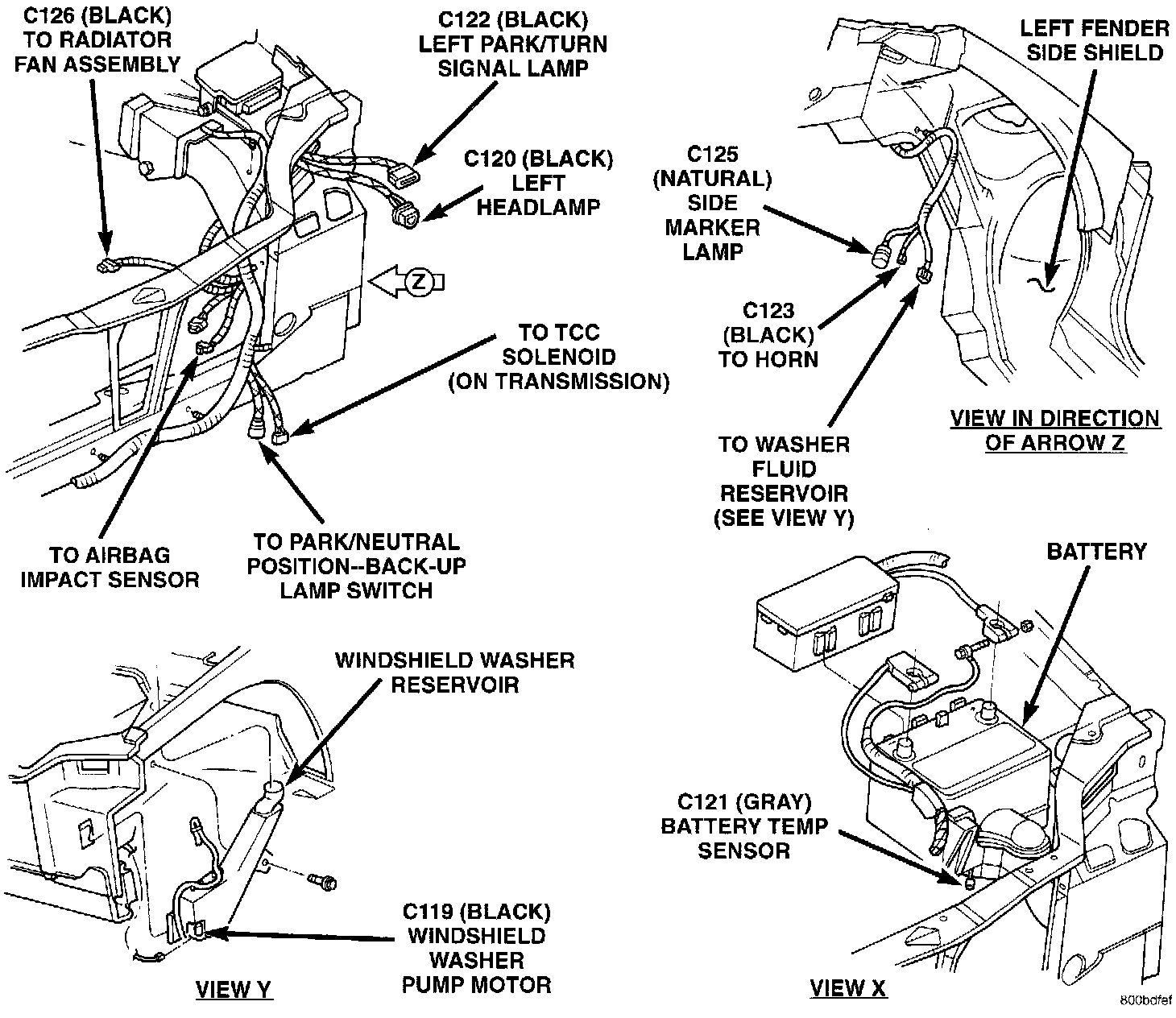 C126 (BLACK) TO RADIATOR FAN ASSEMBLY

C122 (BLACK) LEFT PARK/TURN SIGNAL LAMP

C120 (BLACK) LEFT HEADLAMP

Z

TO TCC SOLENOID (ON TRANSMISSION)

TO AIRBAG IMPACT SENSOR

TO PARK/NEUTRAL POSITION--BACK-UP LAMP SWITCH

LEFT FENDER SIDE SHIELD

C125 (NATURAL) SIDE MARKER LAMP

C123 (BLACK) TO HORN

TO WASHER FLUID RESERVOIR (SEE VIEW Y)

VIEW IN DIRECTION OF ARROW Z

WINDSHIELD WASHER RESERVOIR

C119 (BLACK) WINDSHIELD WASHER PUMP MOTOR

VIEW Y

BATTERY

C121 (GRAY) BATTERY TEMP SENSOR

VIEW X

800bdfef