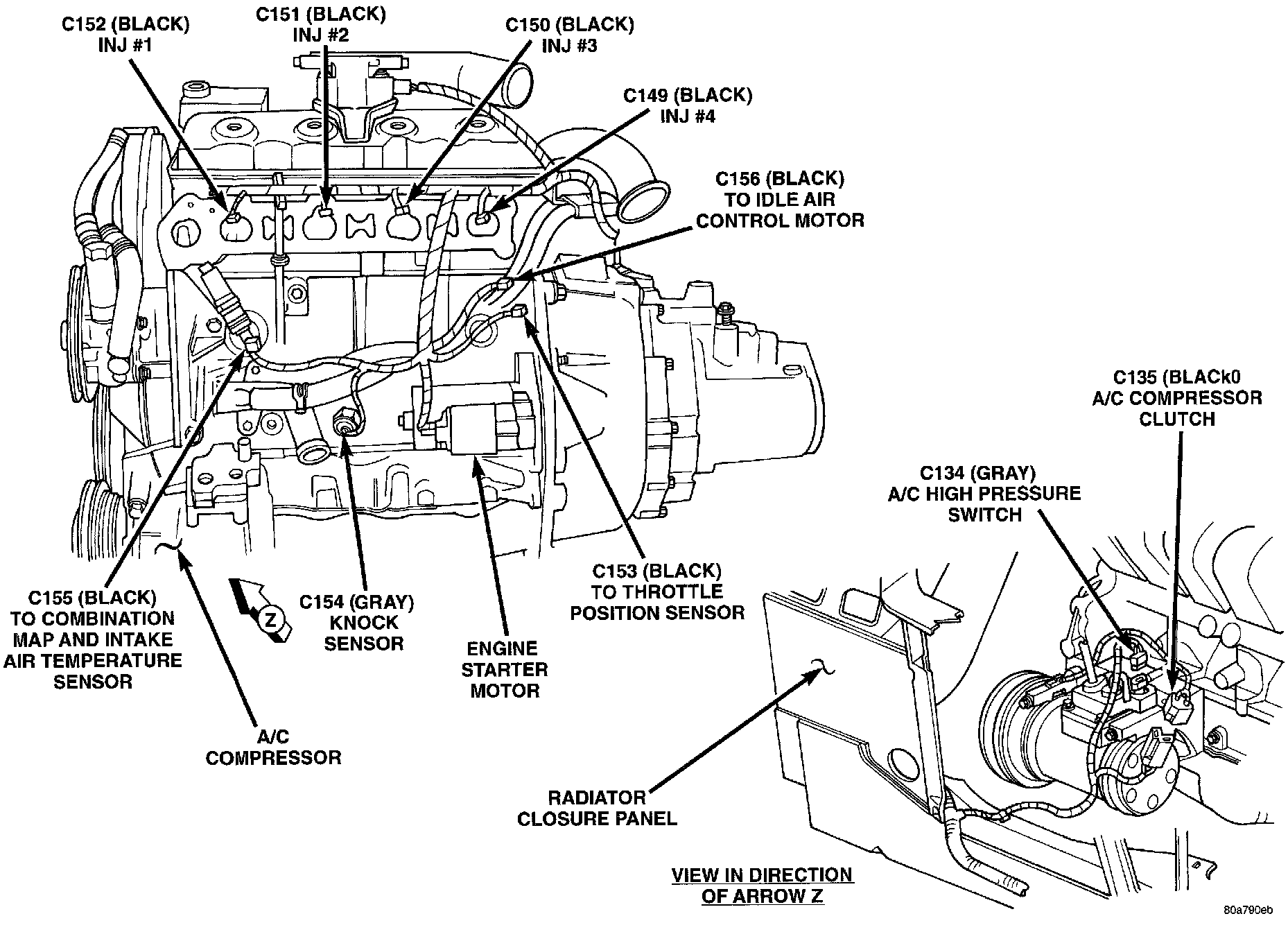 C152 (BLACK)
INJ #1

C151 (BLACK)
INJ #2

C150 (BLACK)
INJ #3

C149 (BLACK)
INJ #4

C156 (BLACK)
TO IDLE AIR
CONTROL MOTOR

C135 (BLACk0
A/C COMPRESSOR
CLUTCH

C134 (GRAY)
A/C HIGH PRESSURE
SWITCH

C155 (BLACK)
TO COMBINATION
MAP AND INTAKE
AIR TEMPERATURE
SENSOR

Z

C154 (GRAY)
KNOCK
SENSOR

ENGINE
STARTER
MOTOR

C153 (BLACK)
TO THROTTLE
POSITION SENSOR

A/C
COMPRESSOR

RADIATOR
CLOSURE PANEL

VIEW IN DIRECTION
OF ARROW Z

80a790eb