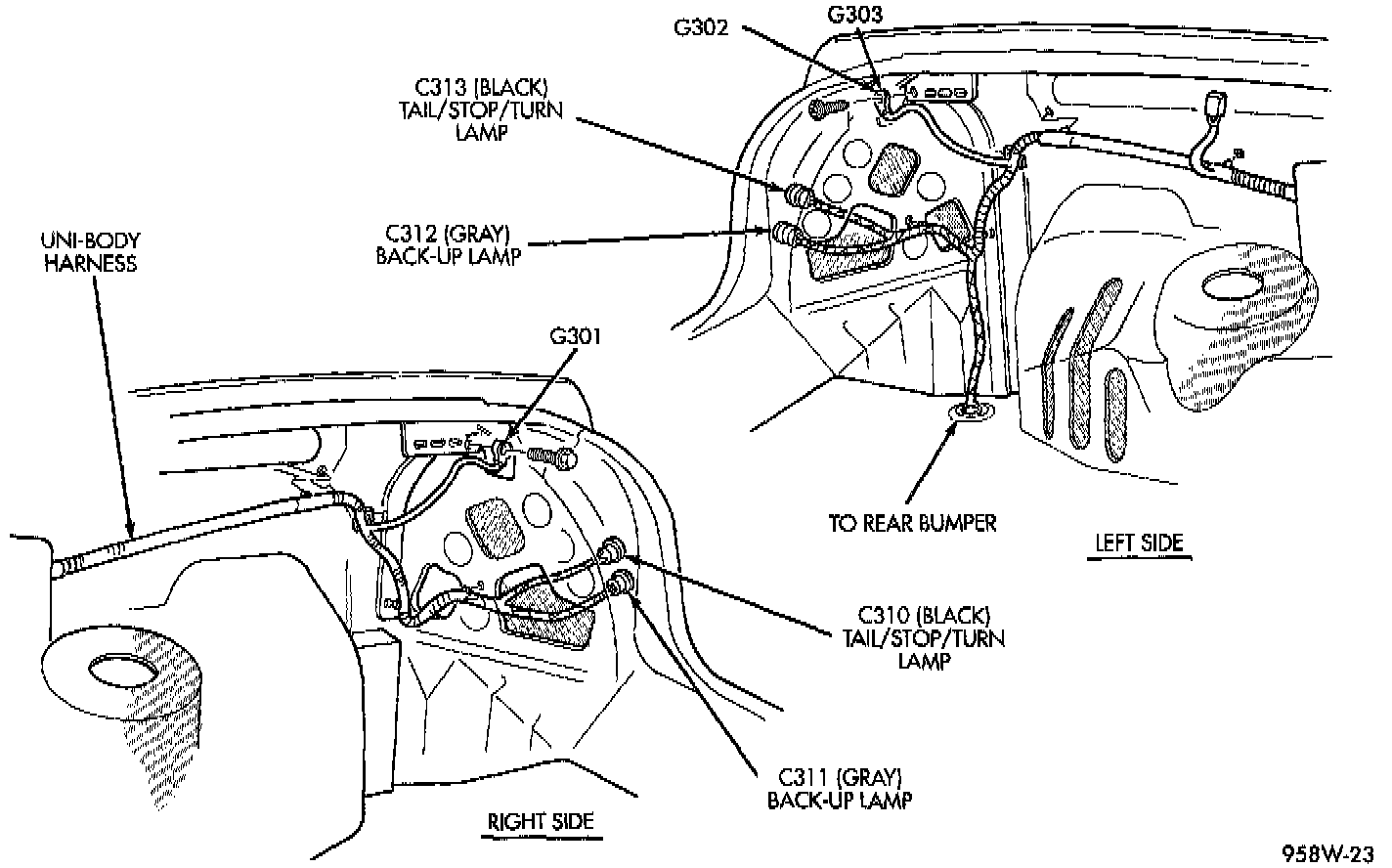 G302

G303

C313 (BLACK)
TAIL/STOP/TURN
LAMP

C312 (GRAY)
BACK-UP LAMP

UNI-BODY
HARNESS

G301

TO REAR BUMPER

LEFT SIDE

C310 (BLACK)
TAIL/STOP/TURN
LAMP

C311 (GRAY)
BACK-UP LAMP

RIGHT SIDE

958W-23