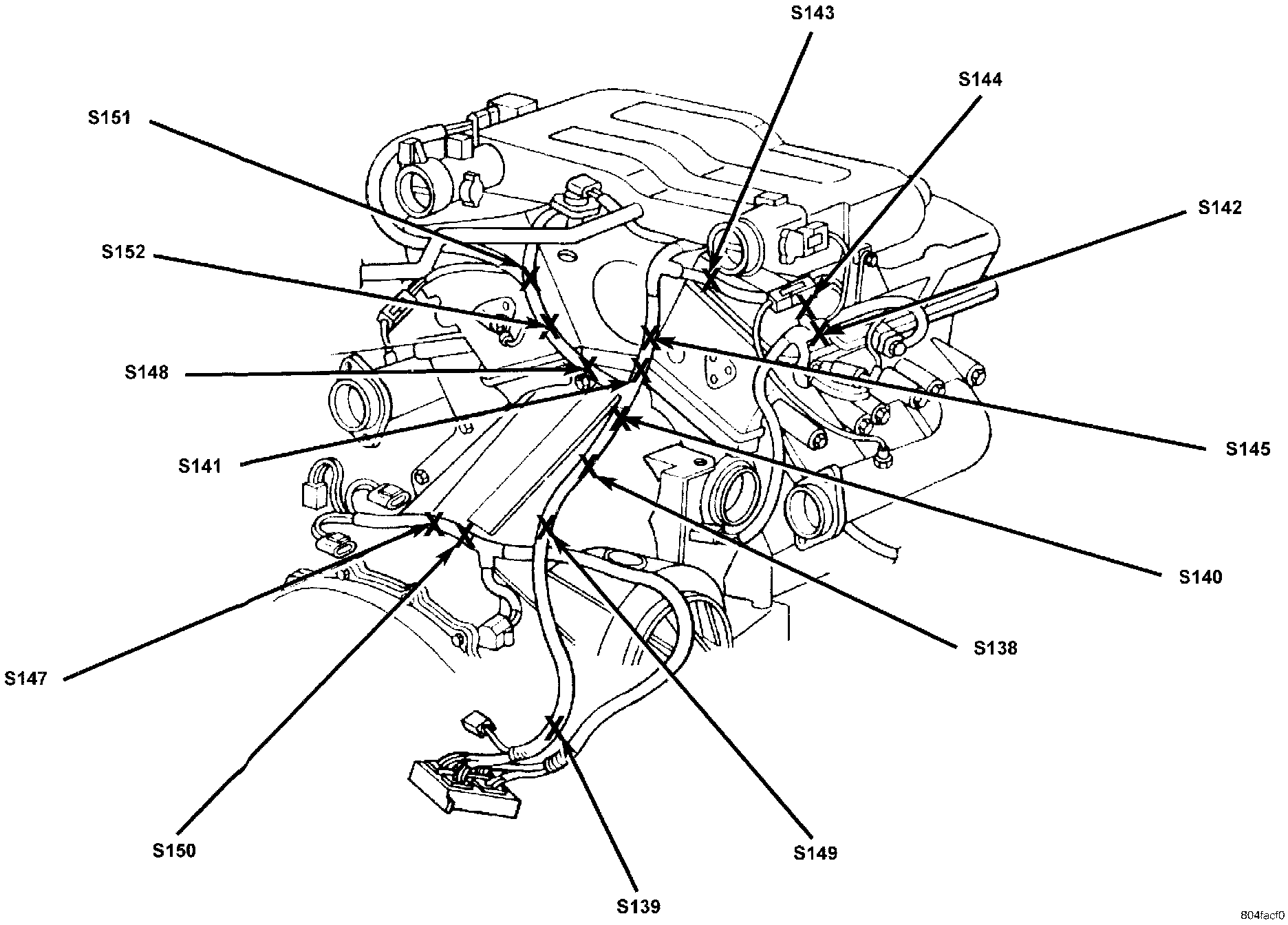 S143
S144
S151
S142
S152
S148
S145
S141
S140
S138
S147
S150
S149
S139
804facf0