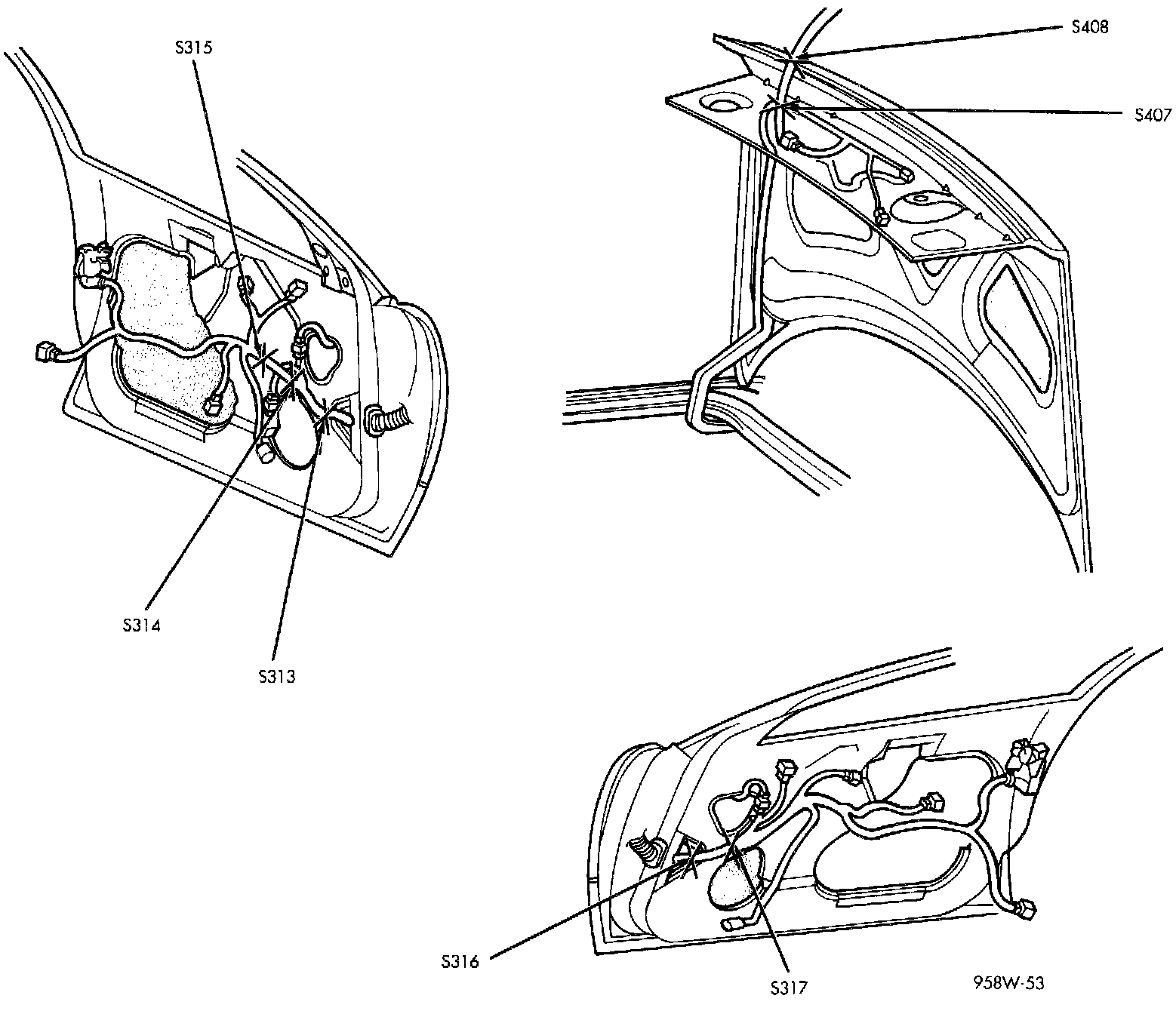 S315

S314

S313

S408

S407

S316

S317

958W-53