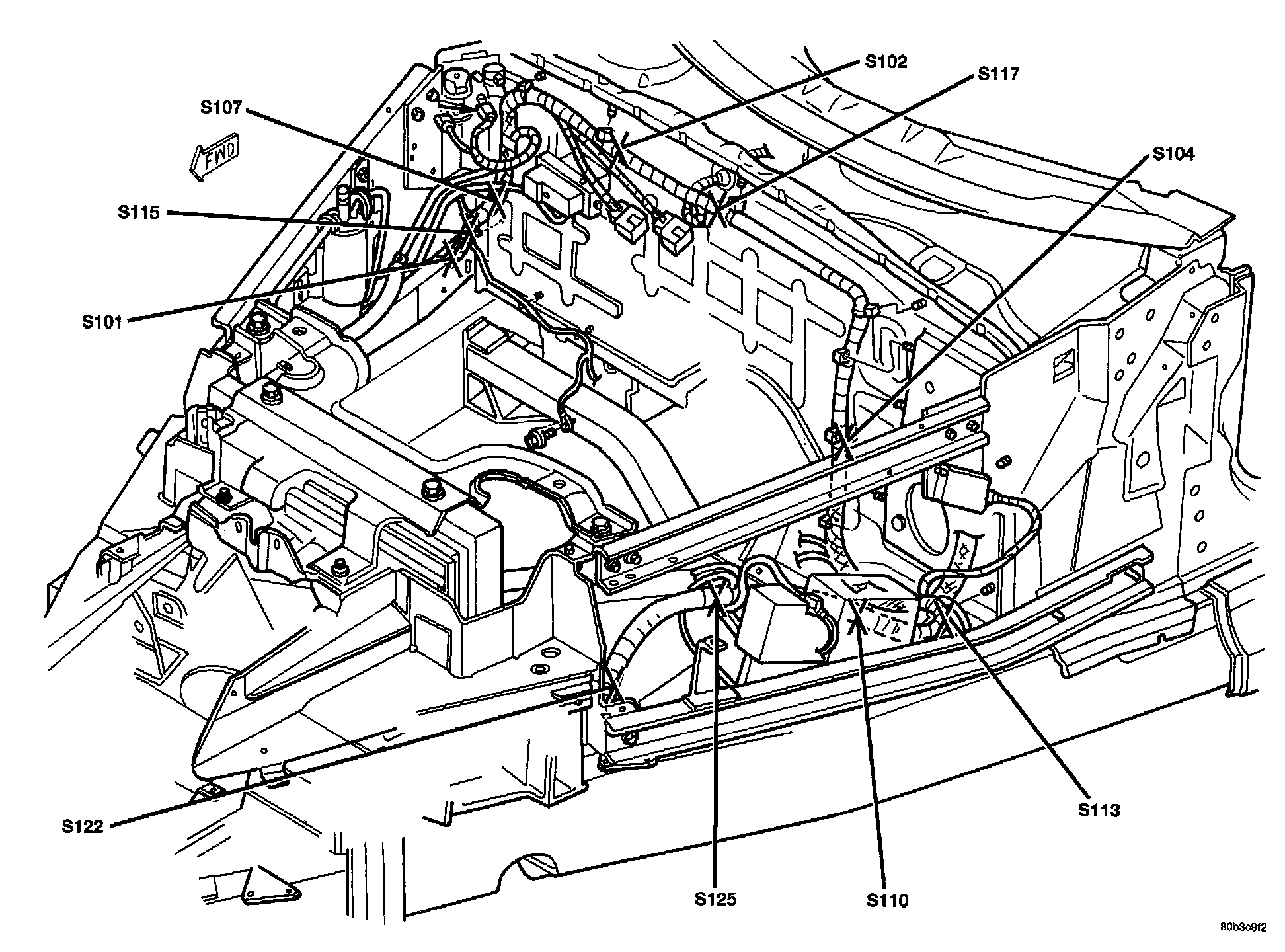 S102
S117
S107
FWD
S104
S115
S101
S122
S125
S110
S113
80b3c9f2