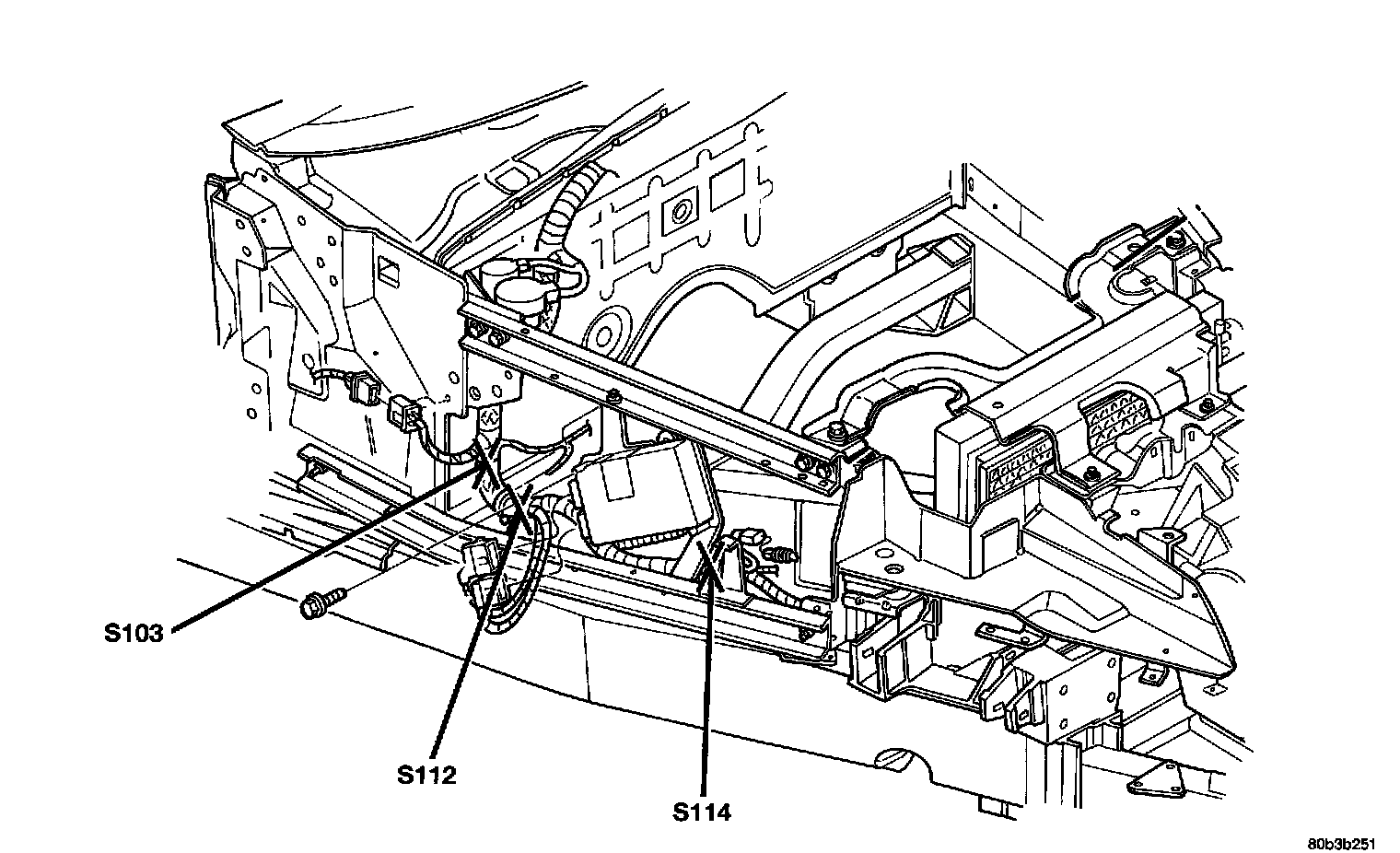 S103

S112

S114

80b3b251