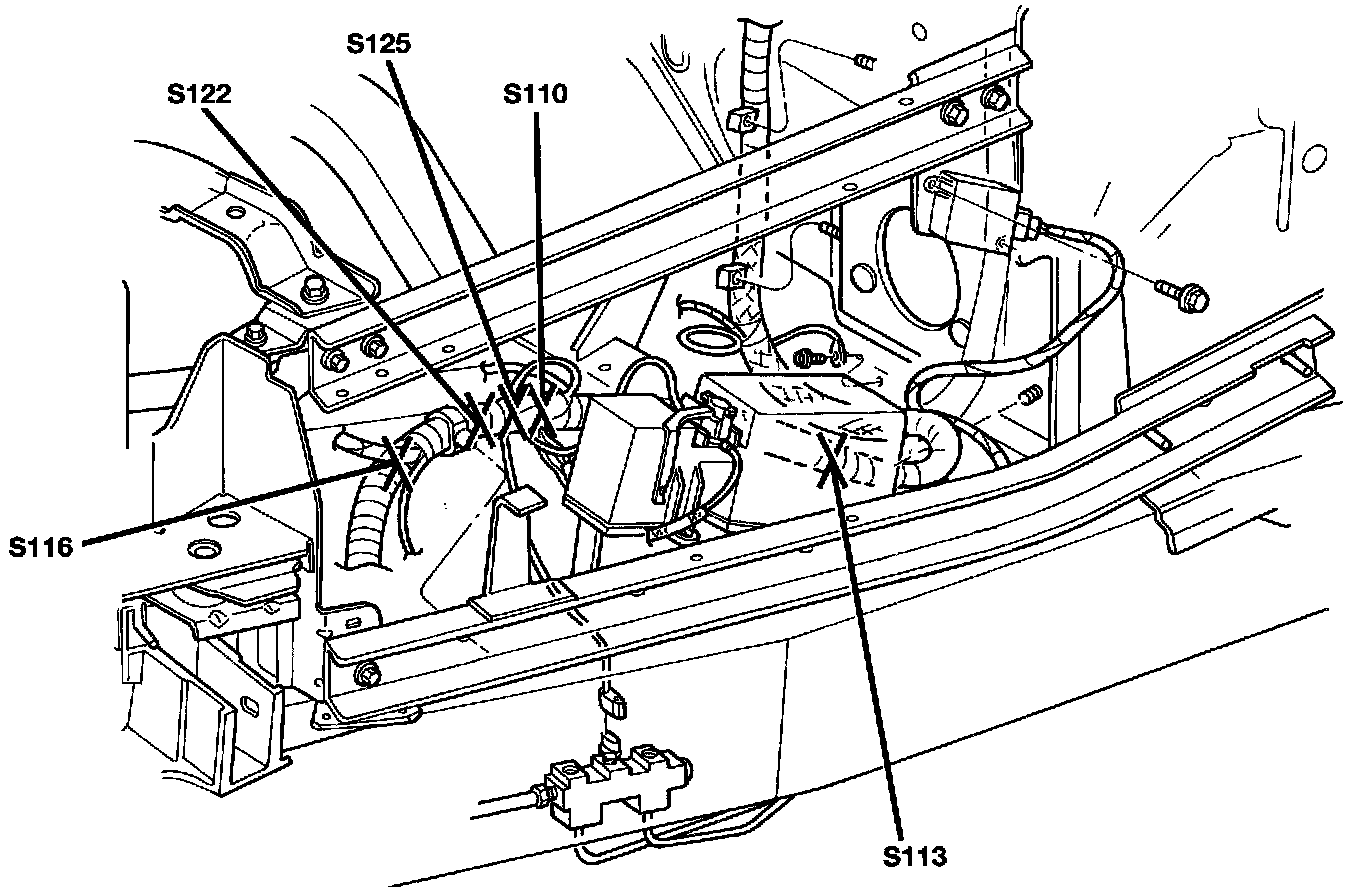 S125
S122
S110
S116
S113