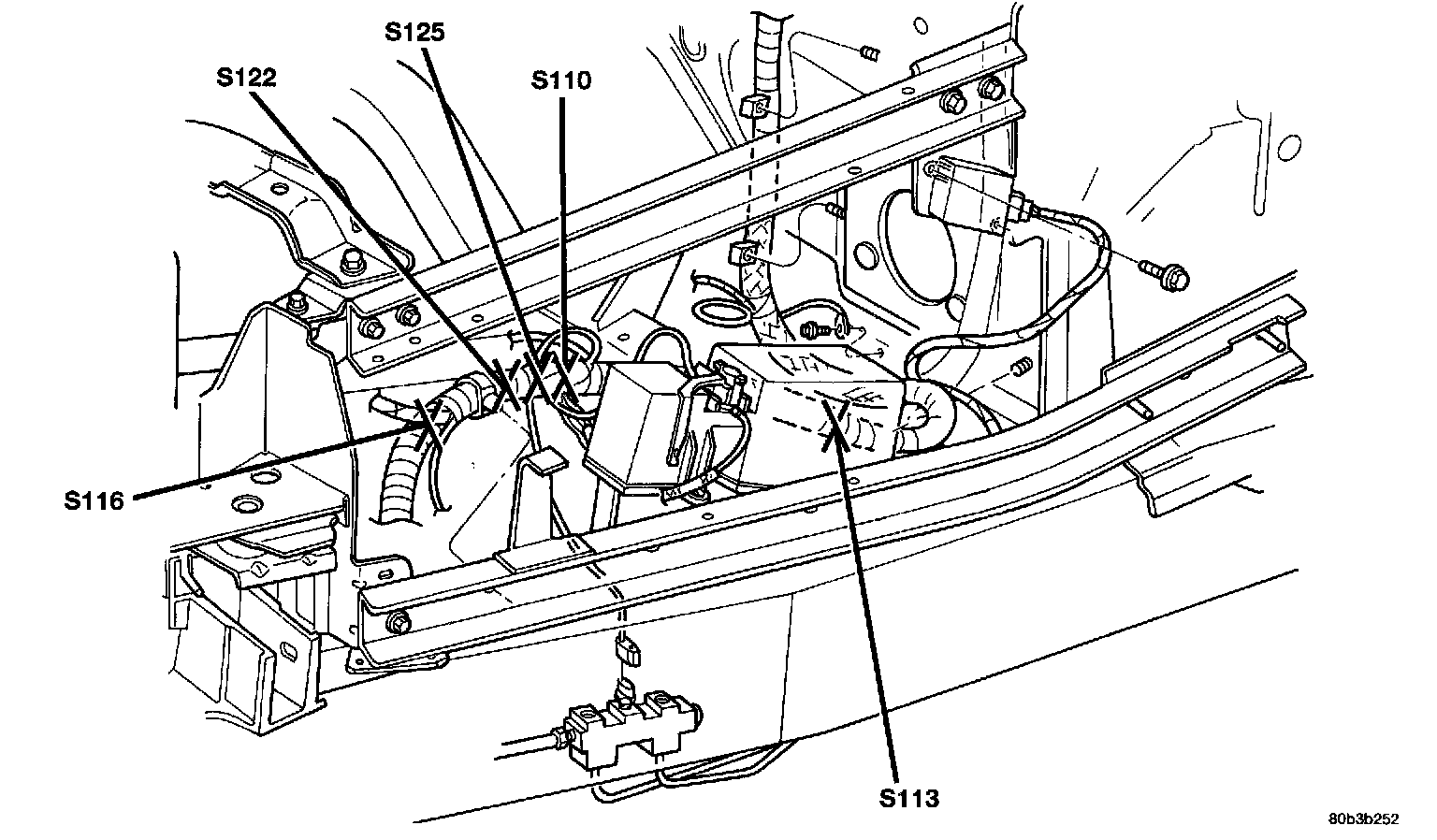 S125
S122
S110
S116
S113
80b3b252