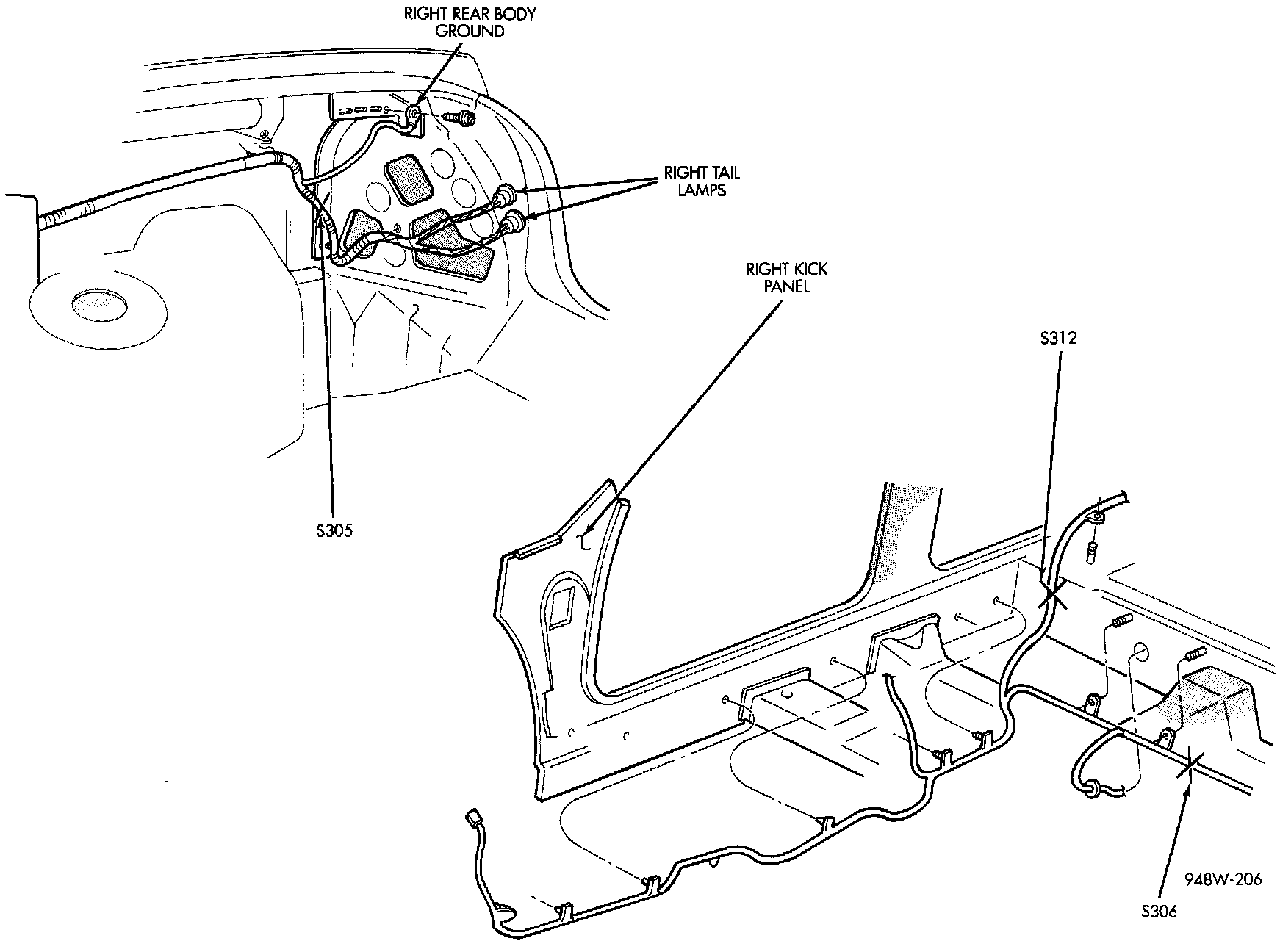 RIGHT REAR BODY GROUND

RIGHT TAIL LAMPS

RIGHT KICK PANEL

S312

S305

948W-206

S306