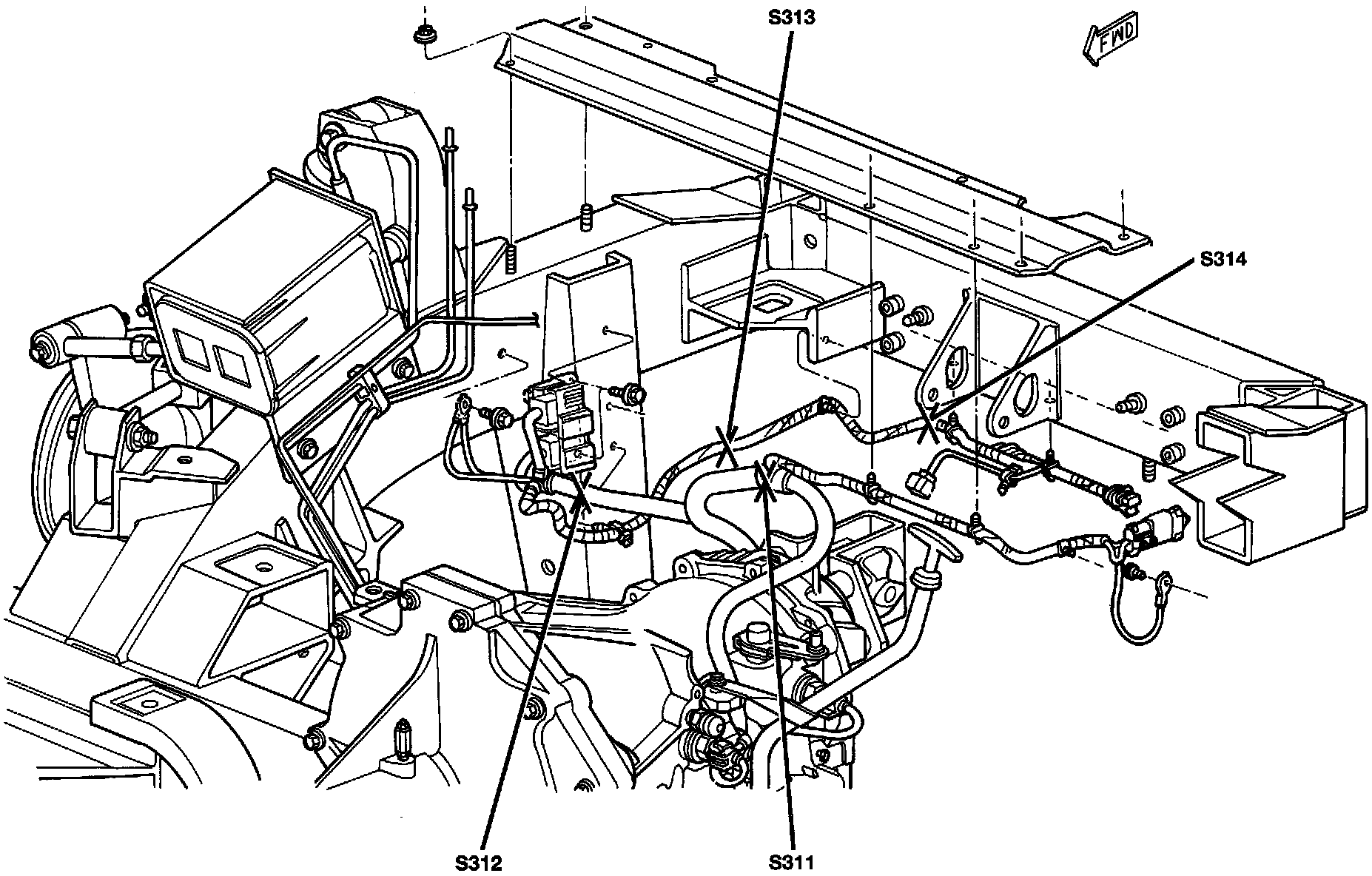 S313

FWD

S314

S312

S311