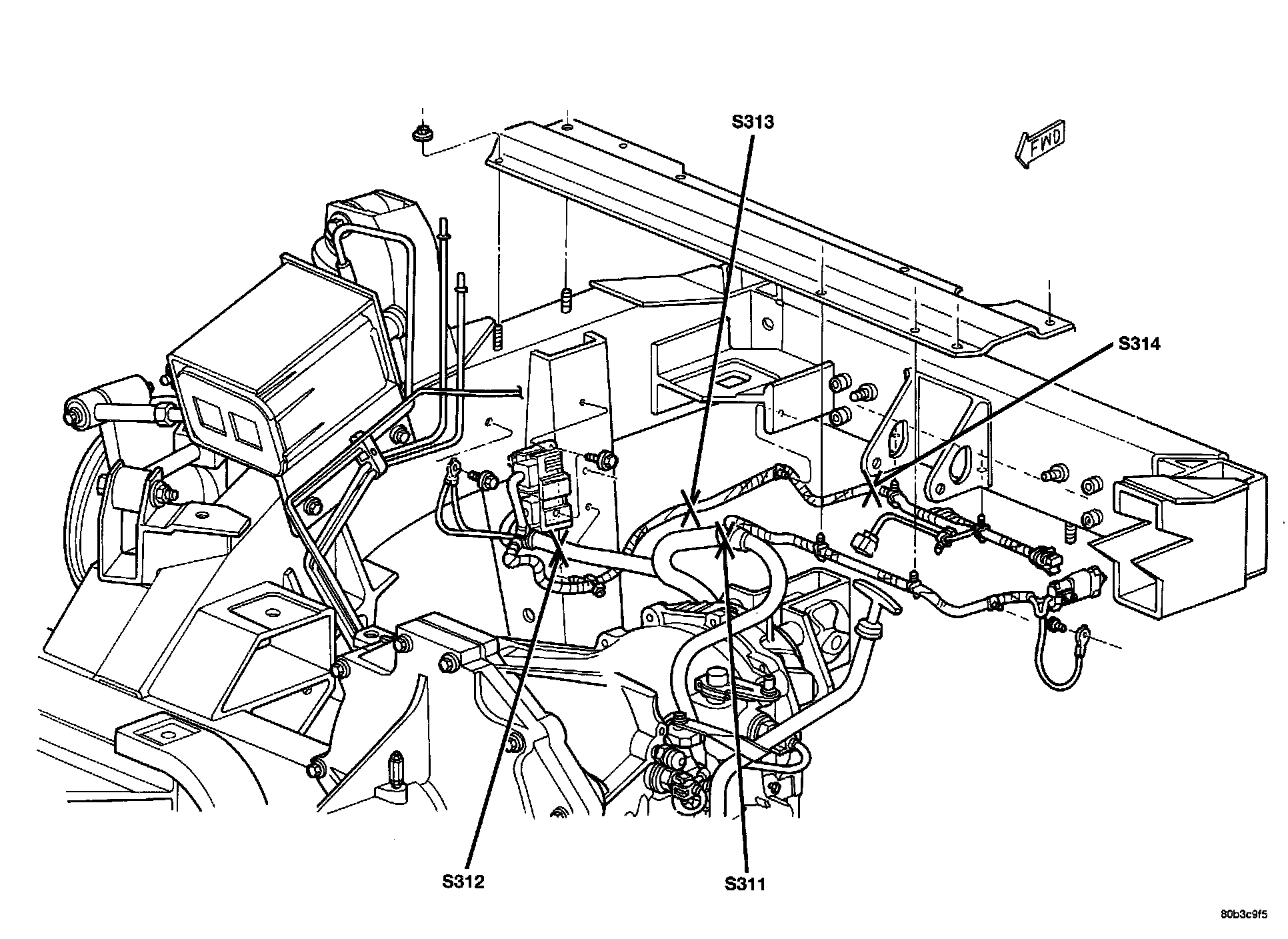 S313

FWD

S314

S312

S311

80b3c9f5