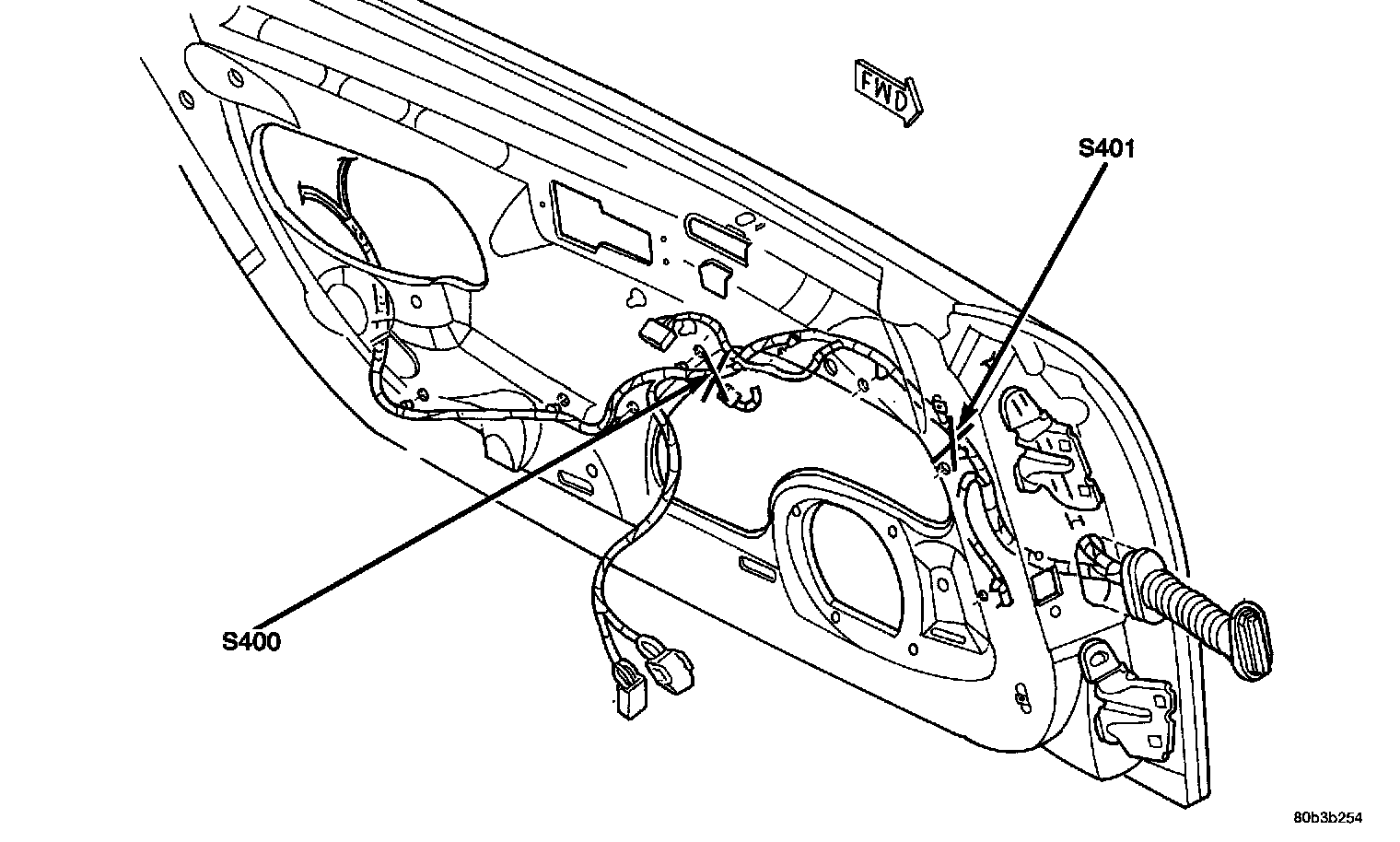 FWD

S401

S400

80b3b254