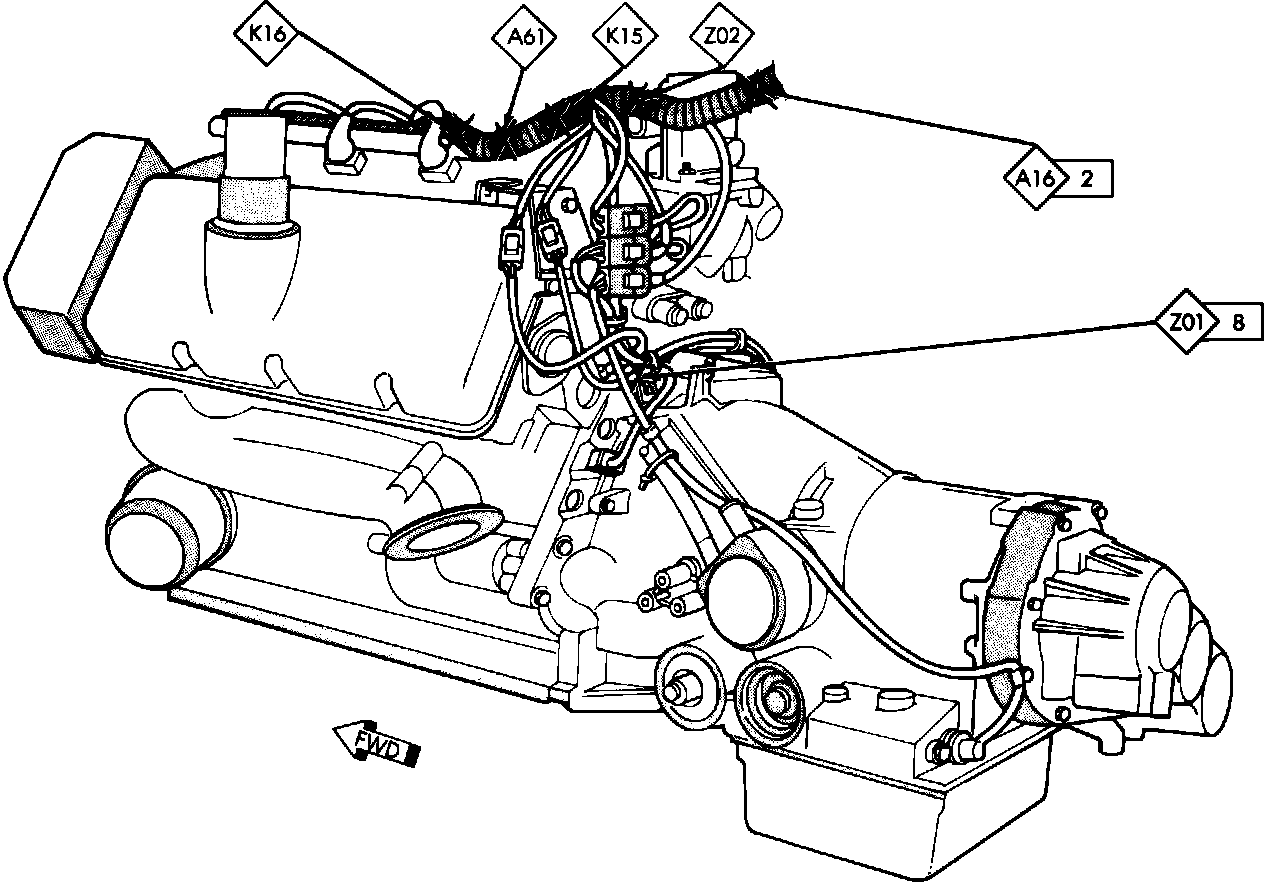 K16
A61
K15
Z02
A16 2
Z01 8
FWD