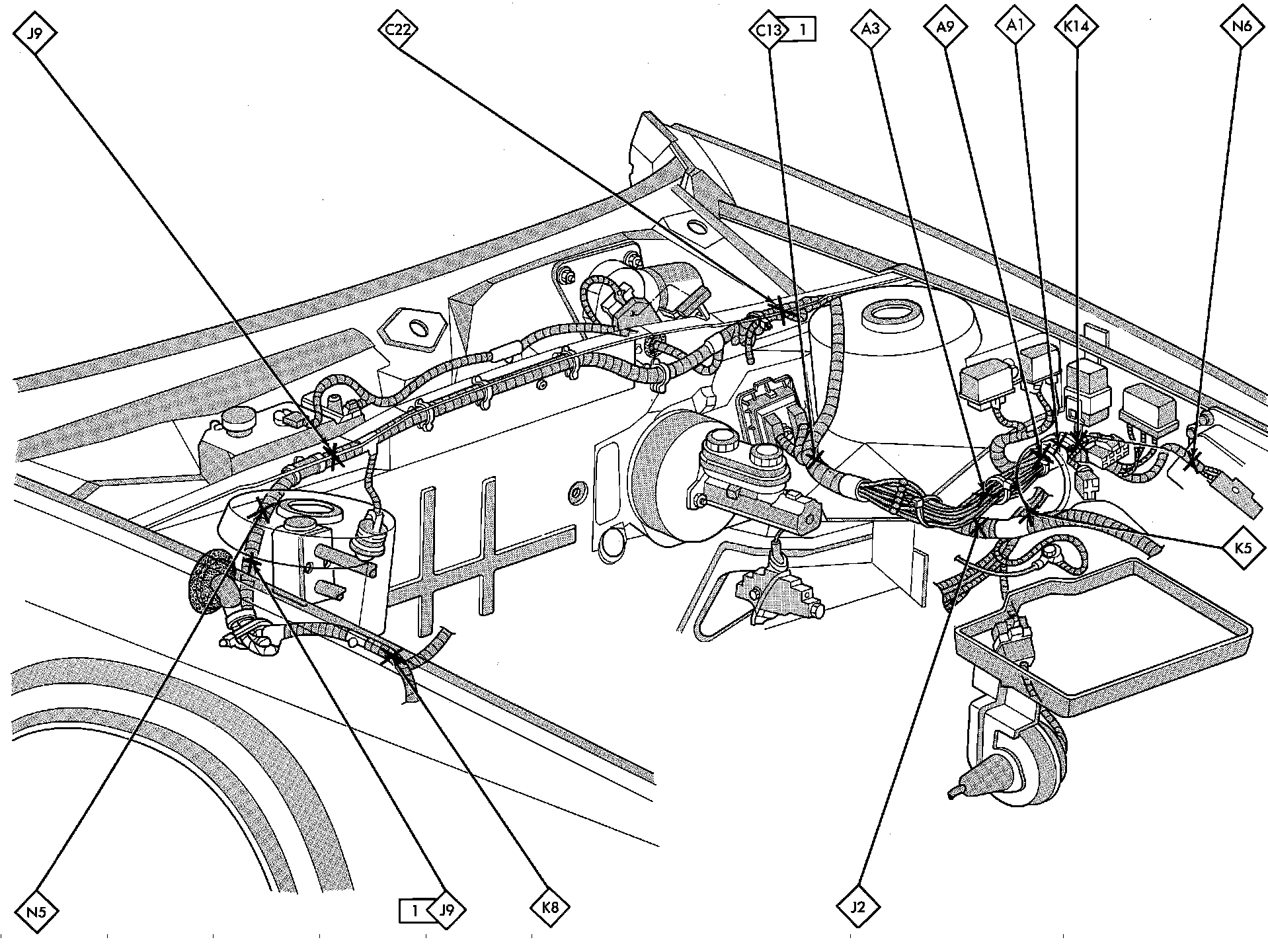 J9
C22
C13 1
A3
A9
A1
K14
N6
K5
N5
1 J9
K8
J2