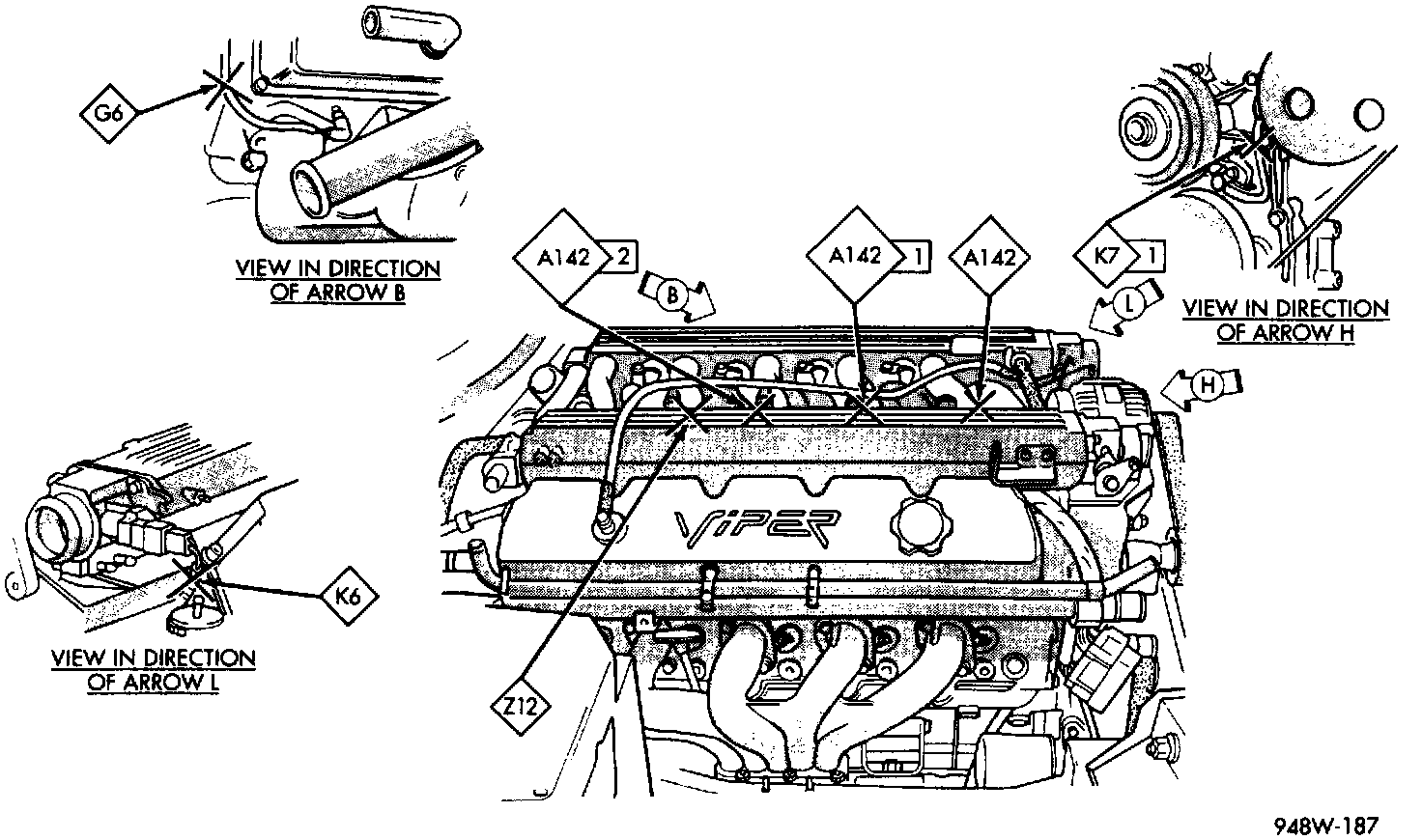 G6

VIEW IN DIRECTION OF ARROW B

A142 2

B

A142 1

A142

K7 1

L

VIEW IN DIRECTION OF ARROW H

H

VIPER

K6

VIEW IN DIRECTION OF ARROW L

Z12

948W-187