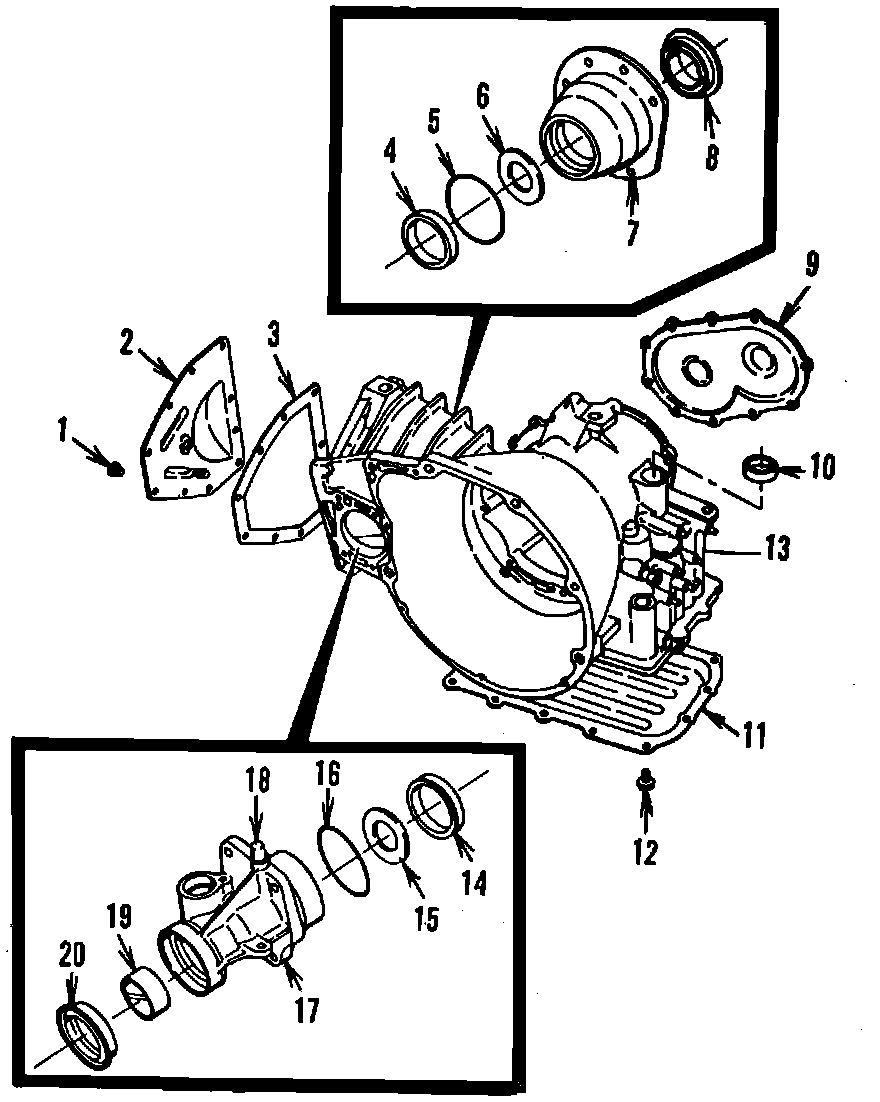 4
5
6
7
8
9
2
3
1
10
13
11
12
18
16
14
15
19
20
17