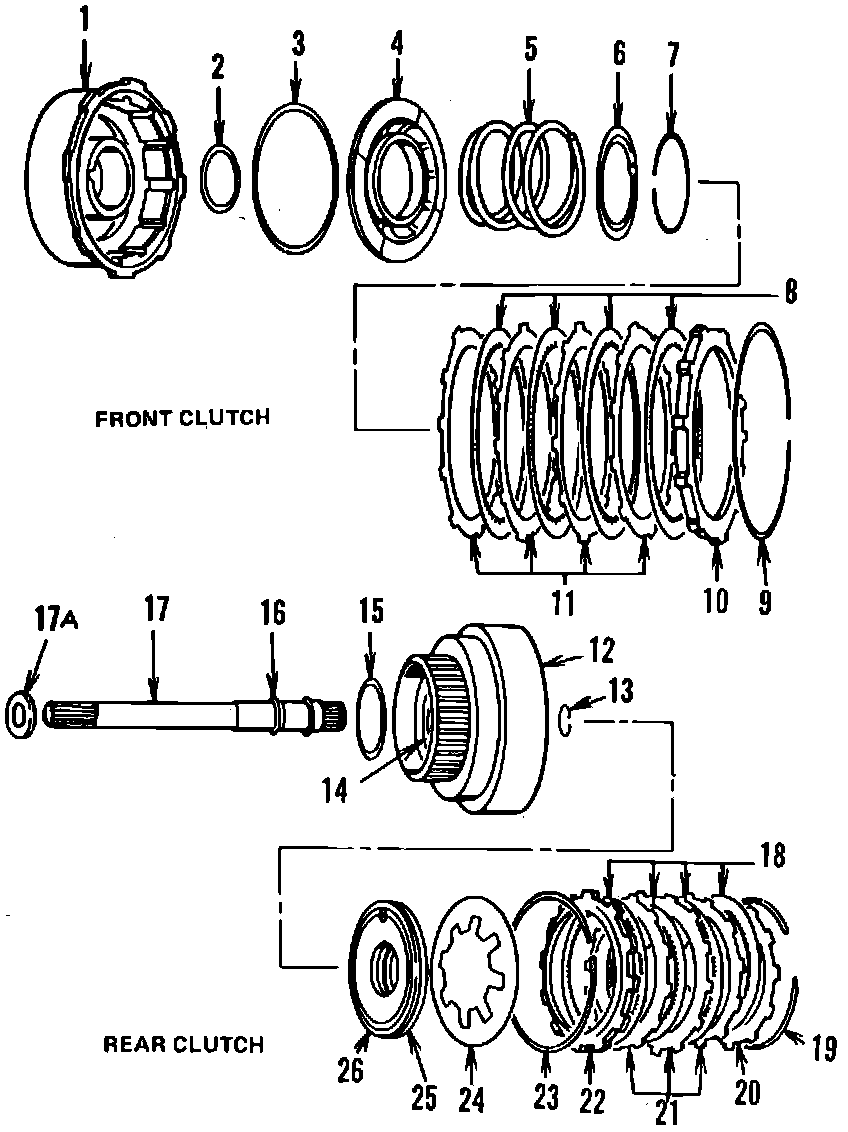 1
2
3
4
5
6
7
8
FRONT CLUTCH
11
10
9
17A
17
16
15
12
13
14
18
REAR CLUTCH
26
25
24
23
22
21
20
19