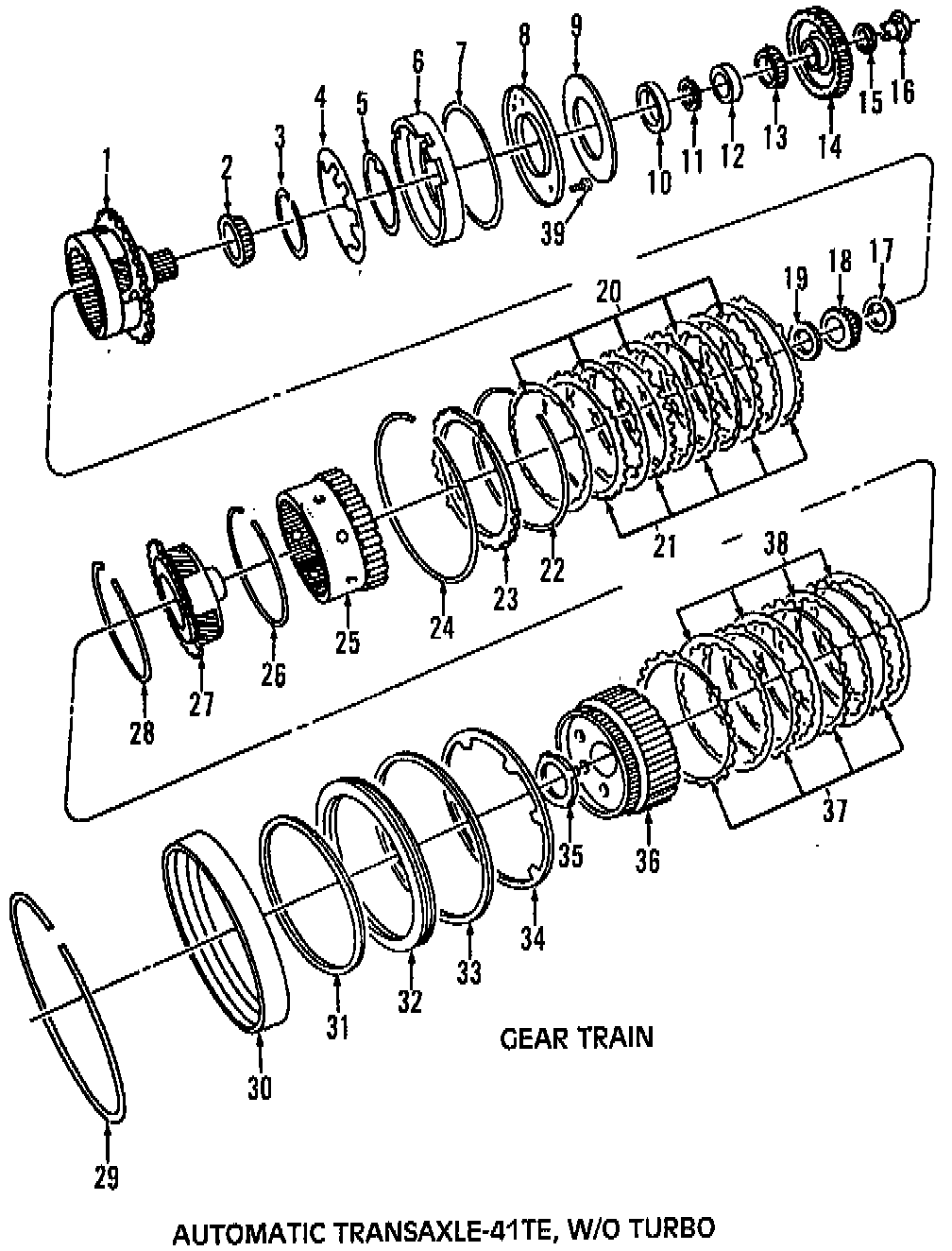 1 2 3 4 5 6 7 8 9 10 11 12 13 14 15 16 39

20 19 18 17

21 22 23 24 25 26 27 28

38 37 36 35 34 33 32 31 30 29

GEAR TRAIN

AUTOMATIC TRANSAXLE-41TE, W/O TURBO