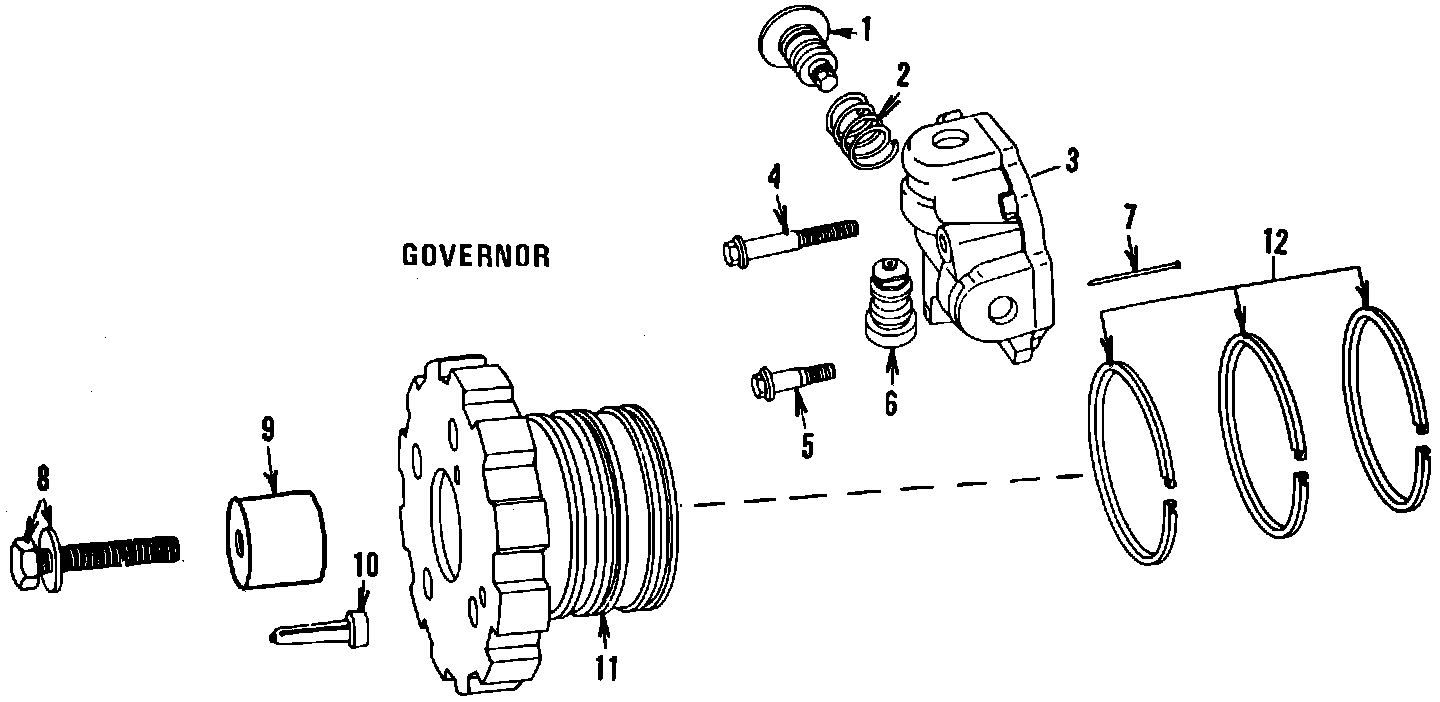 1
2
3
4
GOVERNOR
7
12
6
5
9
8
10
11