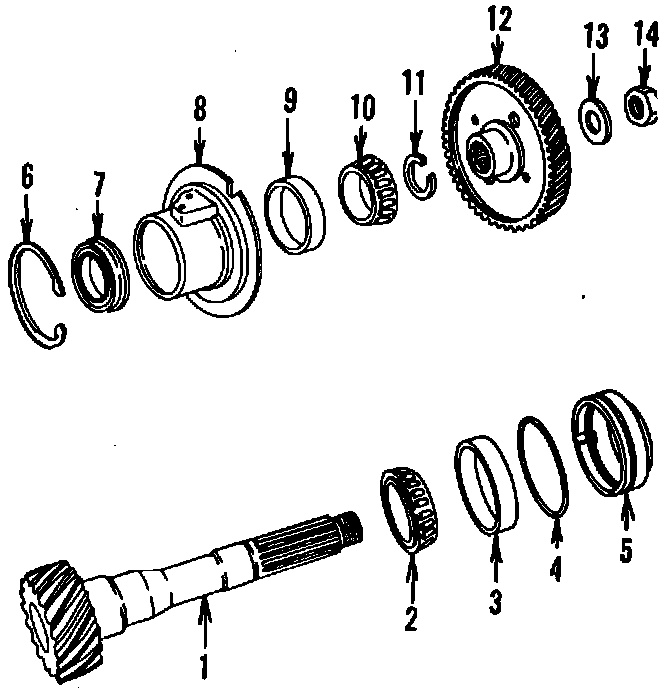 12
13
14
8
9
10
11
6
7
5
4
3
2
1