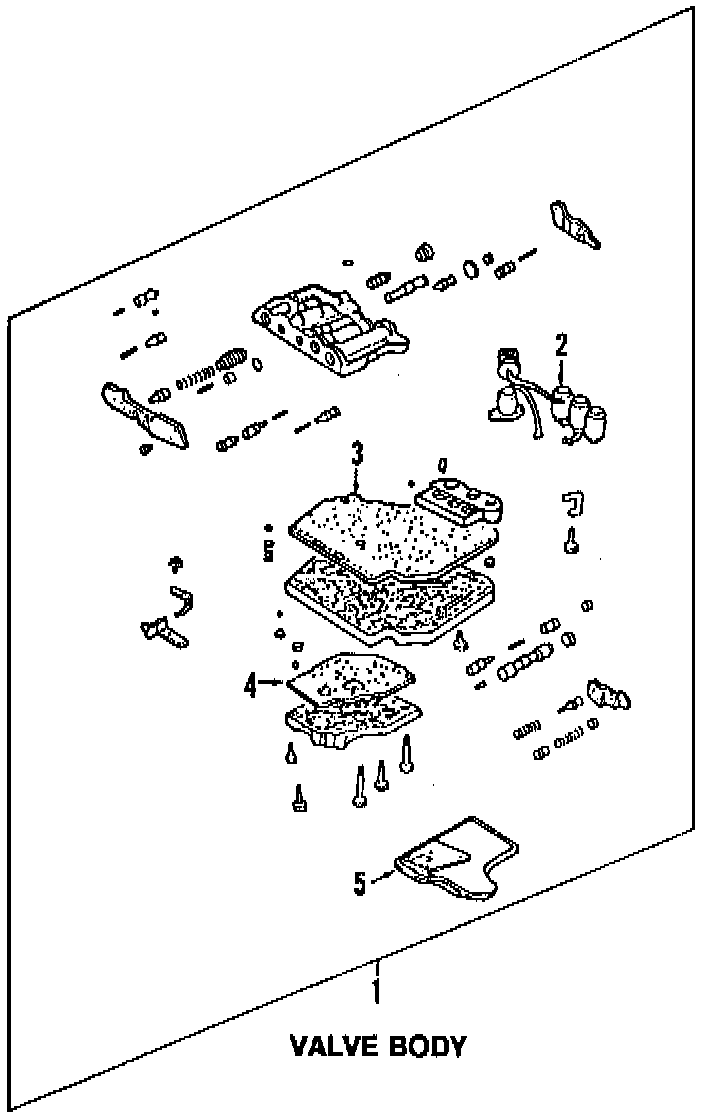 2
3
4
5
1
VALVE BODY