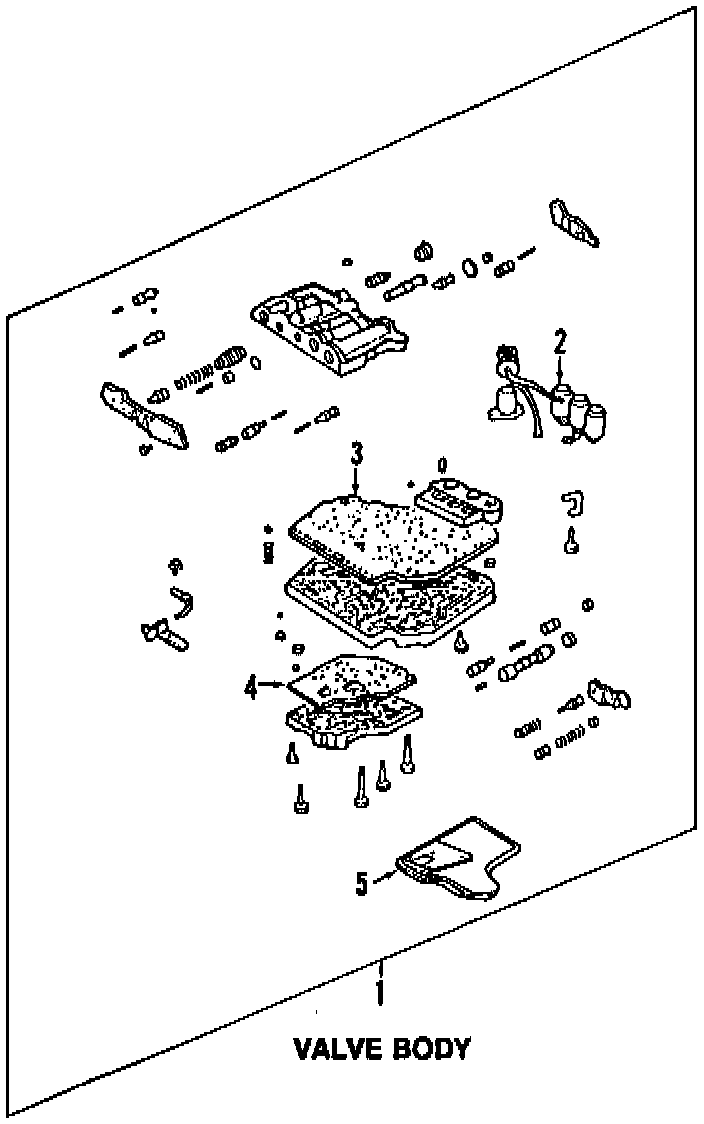 2
3
4
5
1
VALVE BODY