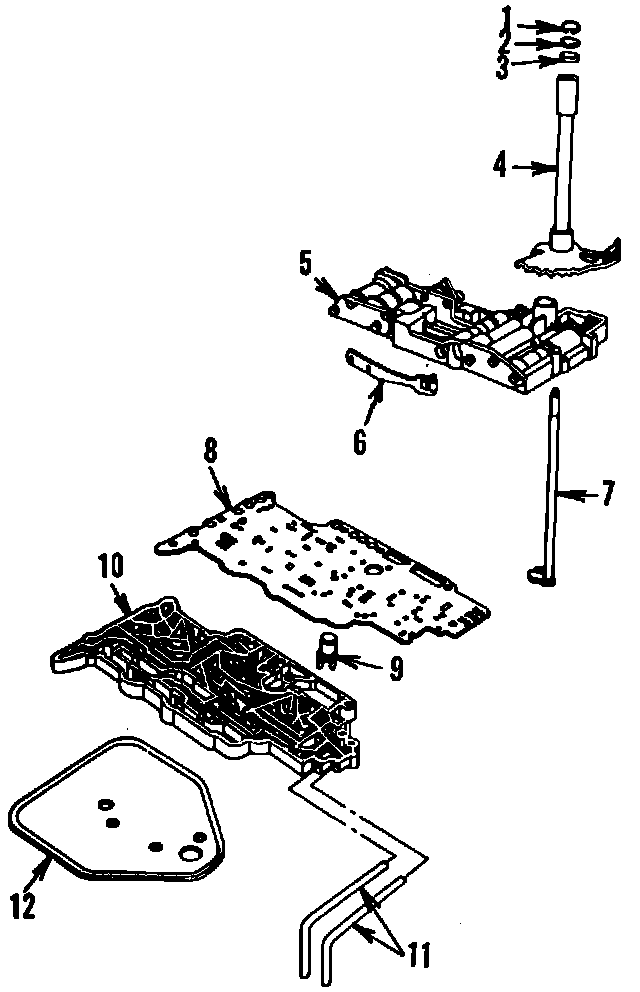 1
2
3
4
5
6
7
8
9
10
11
12