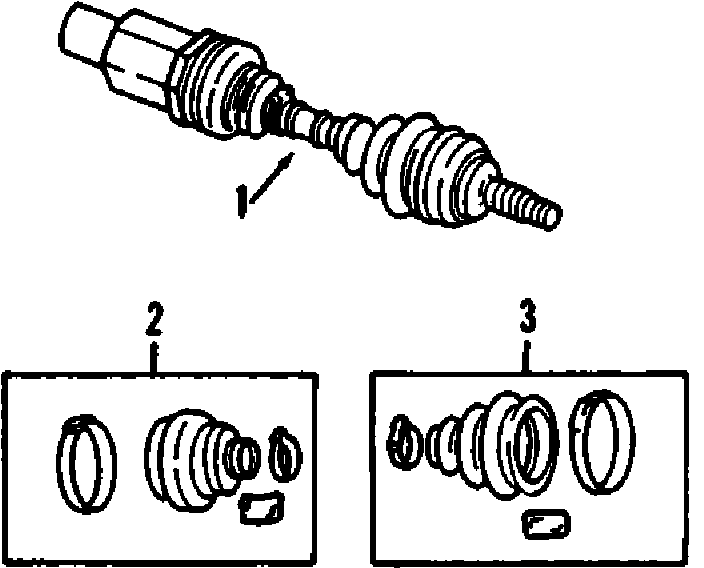 1
2
3