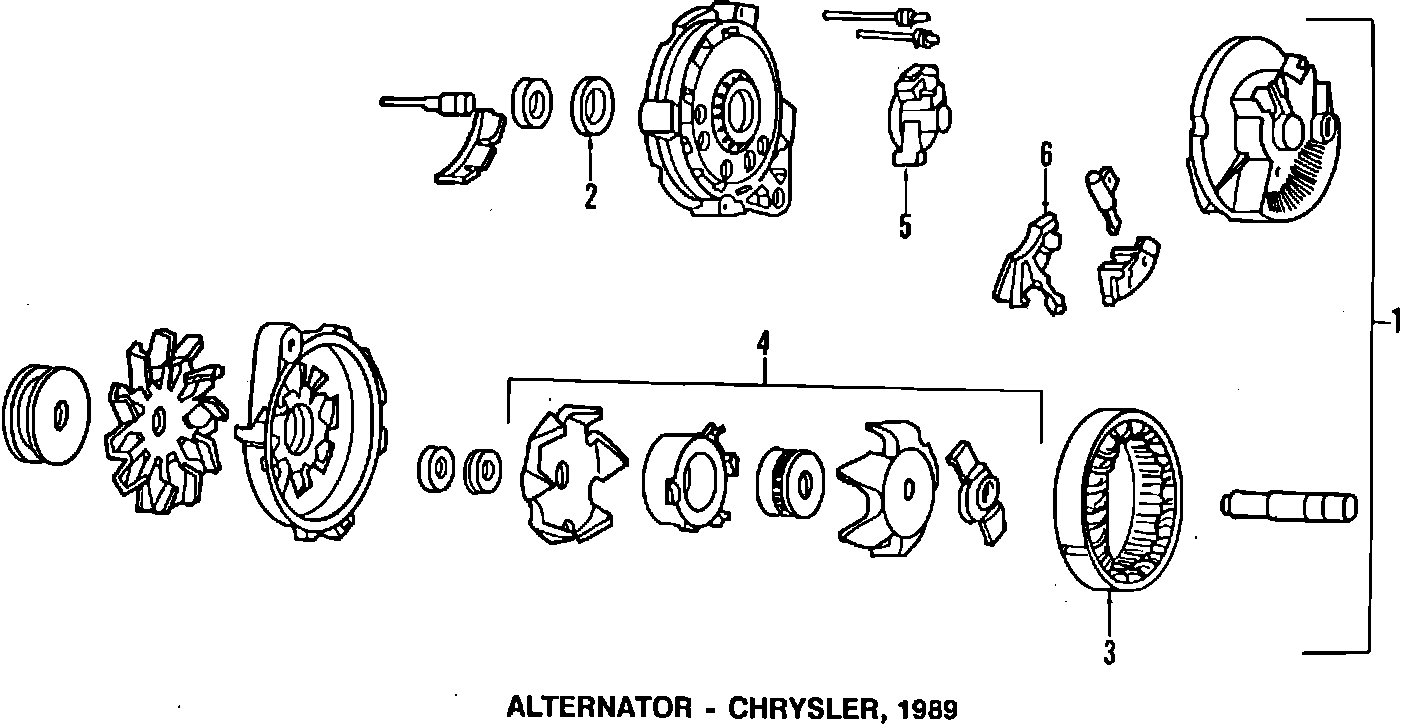 2
5
6
1
4
3
ALTERNATOR - CHRYSLER, 1989