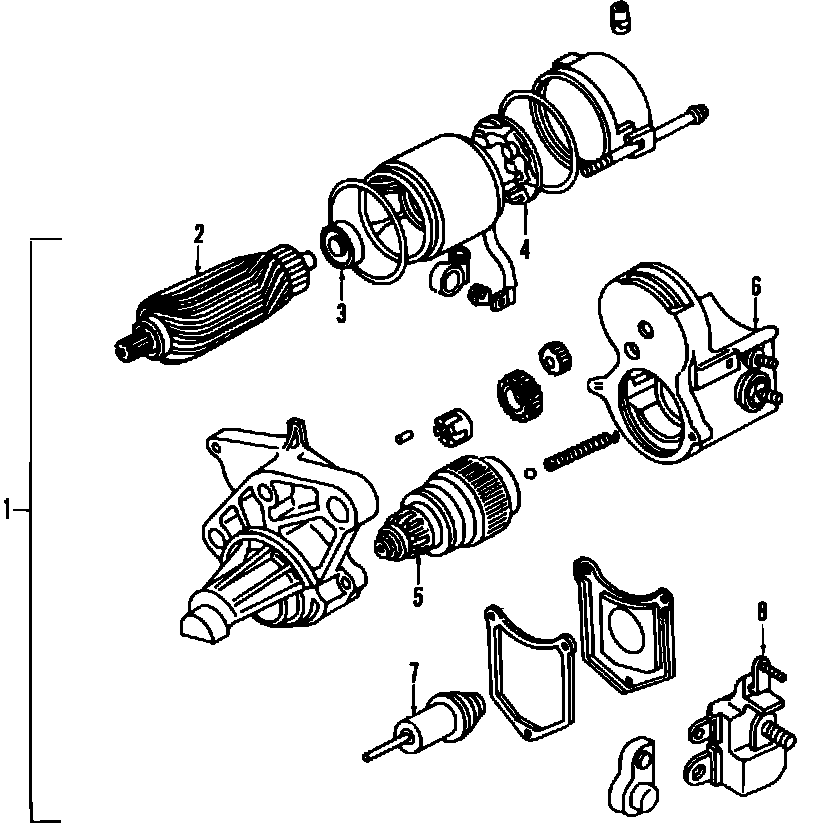 2
3
4
6
1
5
7
8