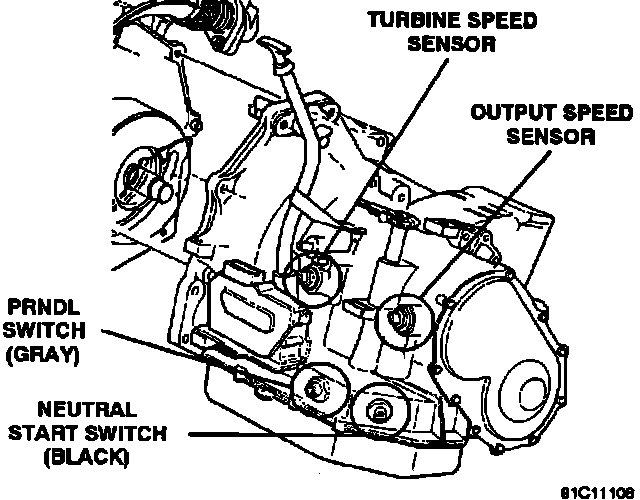 TURBINE SPEED SENSOR

OUTPUT SPEED SENSOR

PRNDL SWITCH (GRAY)

NEUTRAL START SWITCH (BLACK)

91C11108